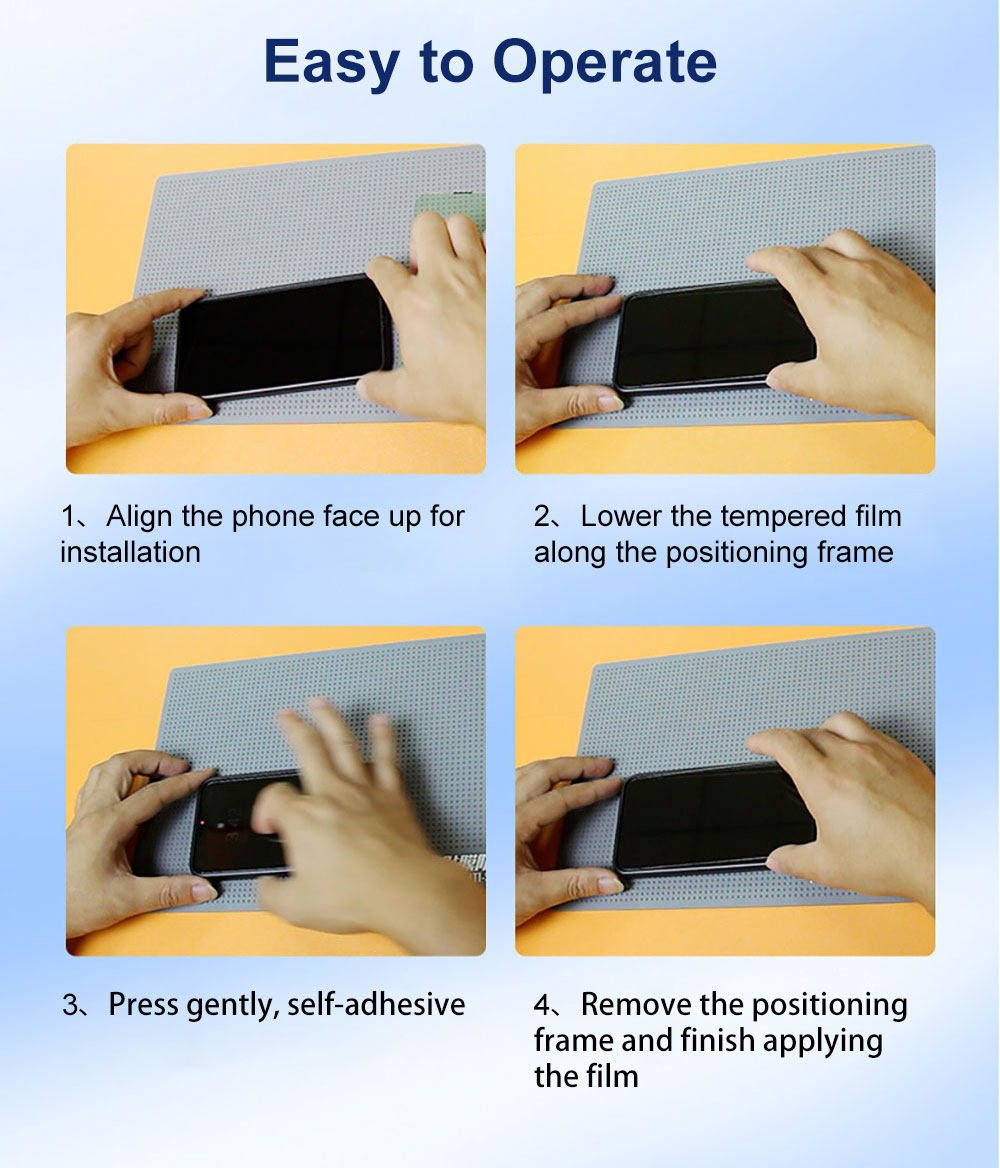 Easy to Operate

1、Align the phone face up for installation

2、Lower the tempered film along the positioning frame

3、Press gently, self-adhesive

4、Remove the positioning frame and finish applying the film