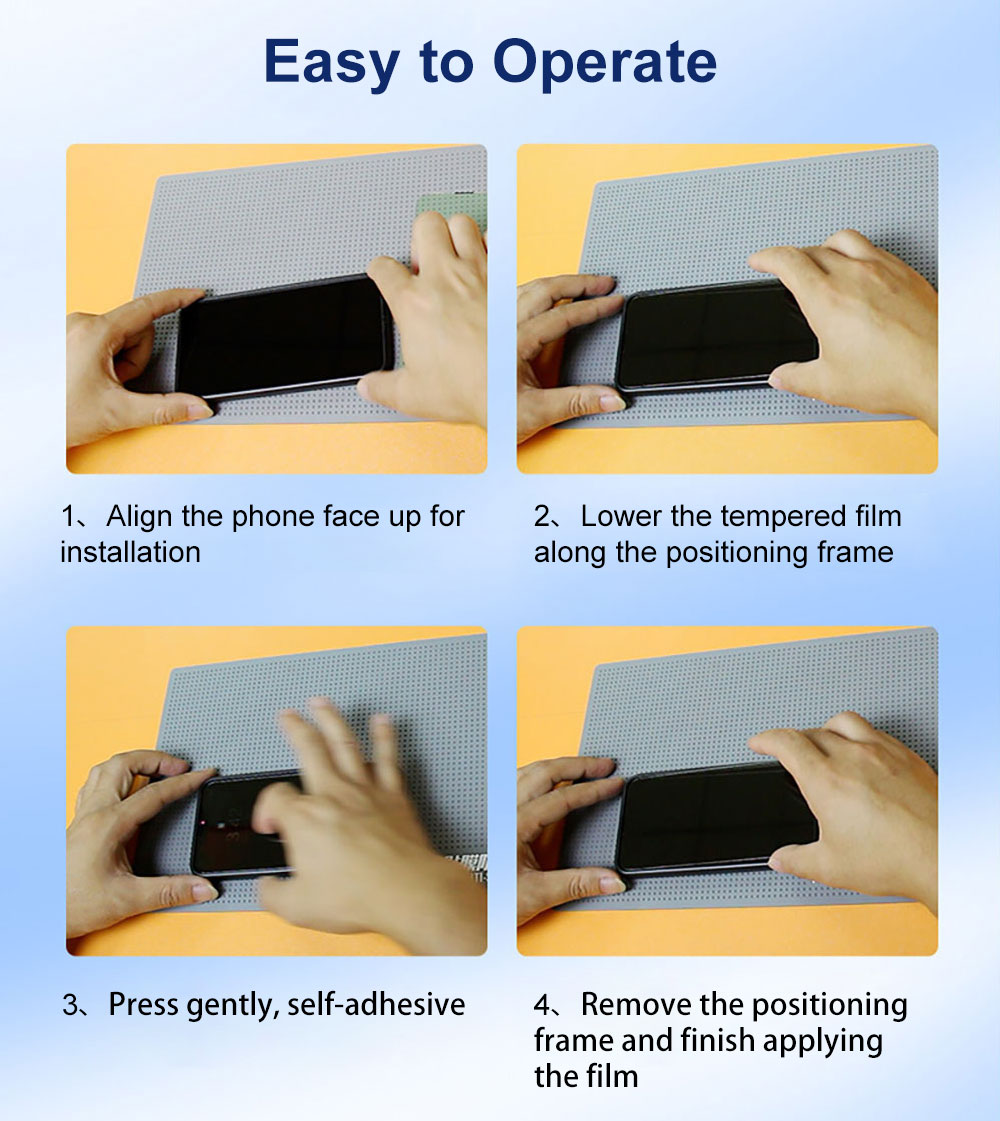 Easy to Operate

1、Align the phone face up for installation

2、Lower the tempered film along the positioning frame

3、Press gently, self-adhesive

4、Remove the positioning frame and finish applying the film