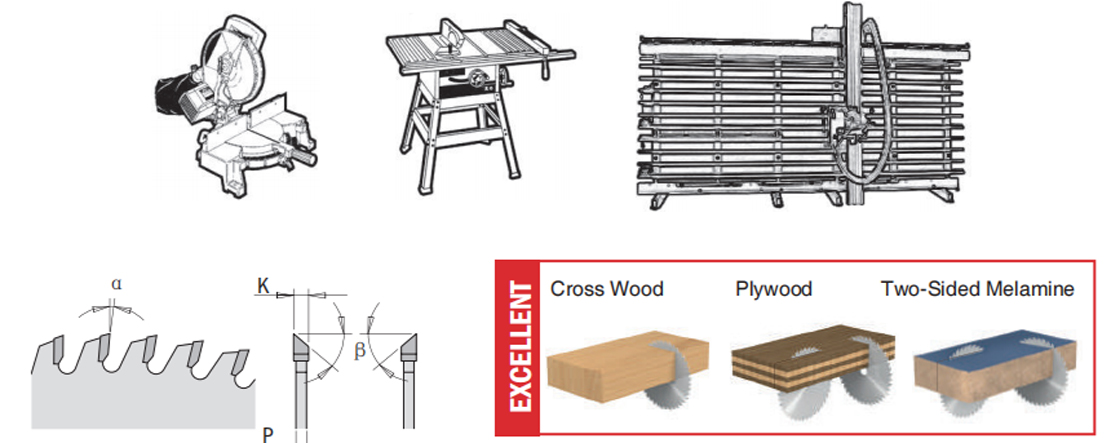 α

K

β

P

EXCELLENT

Cross Wood

Plywood

Two-Sided Melamine