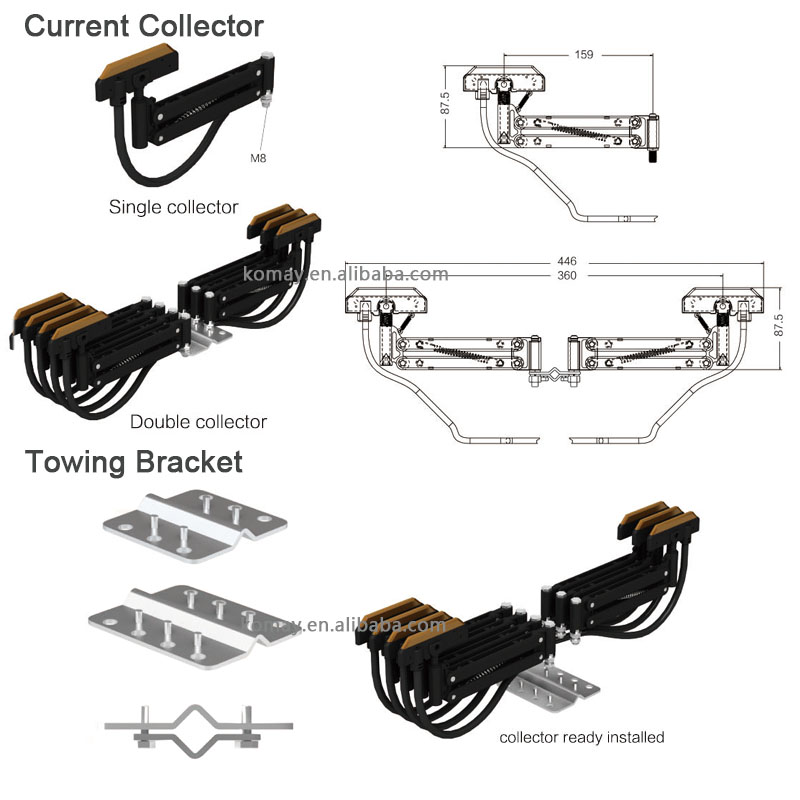 Current Collector

M8

Single collector

159

87.5

komay.en.alibaba.com

446

360

87.5

Double collector

Towing Bracket

komay.en.alibaba.com

collector ready installed