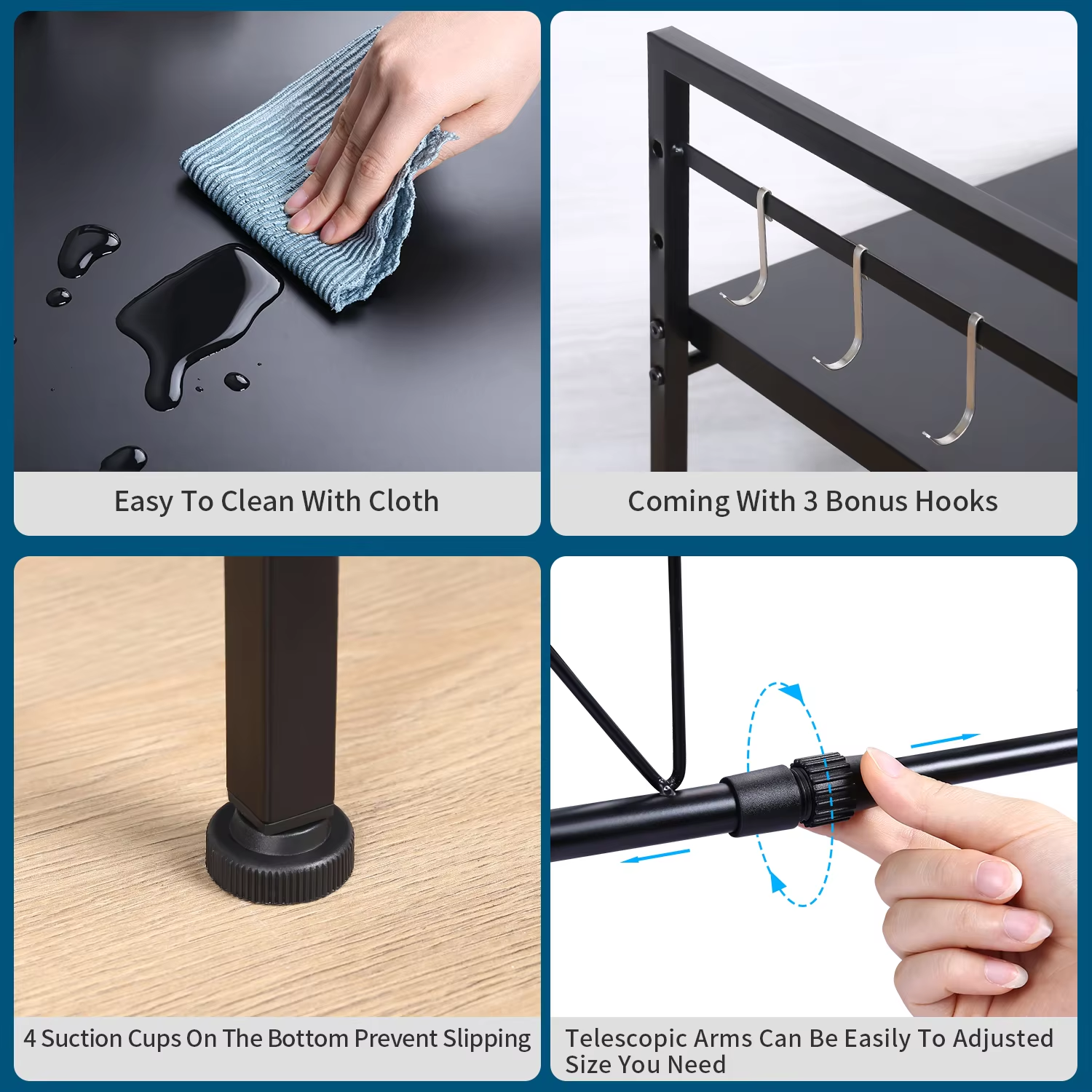 Easy To Clean With Cloth

Coming With 3 Bonus Hooks

4 Suction Cups On The Bottom Prevent Slipping

Telescopic Arms Can Be Easily To Adjusted Size You Need