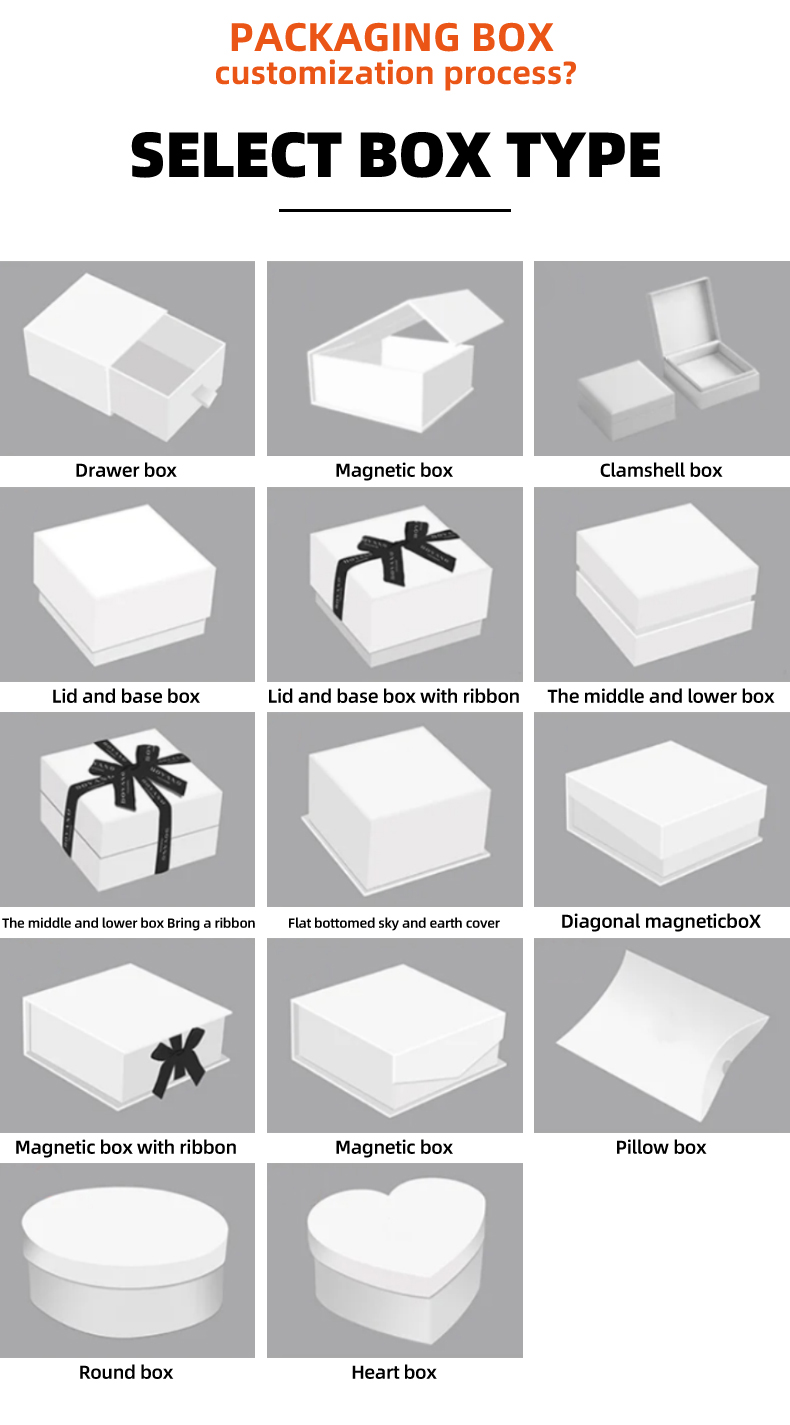 PACKAGING BOX
customization process?

SELECT BOX TYPE

Drawer box

Magnetic box

Clamshell box

Lid and base box

Lid and base box with ribbon

The middle and lower box

The middle and lower box Bring a ribbon

Flat bottomed sky and earth cover

Diagonal magneticboX

Magnetic box with ribbon

Magnetic box

Pillow box

Round box

Heart box