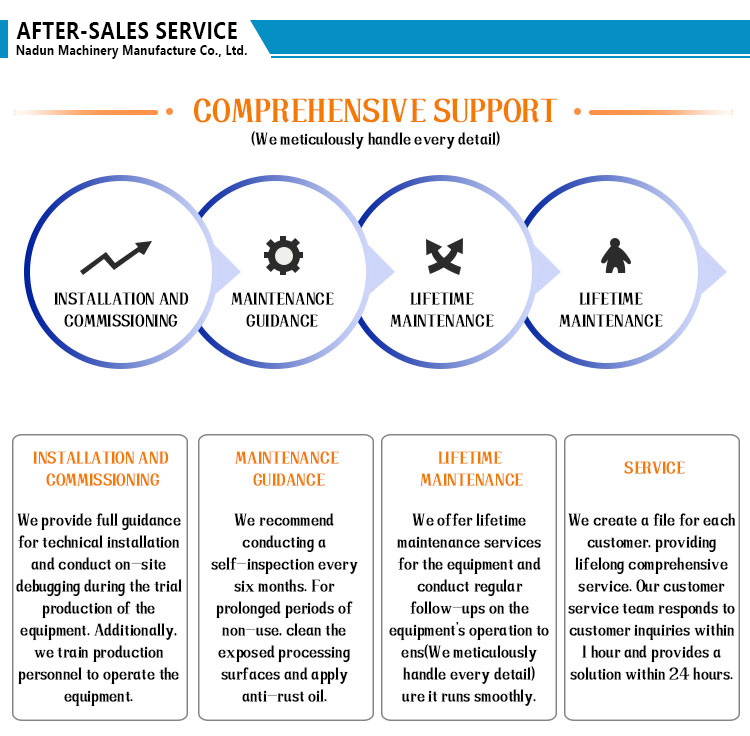 AFTER-SALES SERVICE
Nadun Machinery Manufacture Co., Ltd.

COMPREHENSIVE SUPPORT
(We meticulously handle every detail)

INSTALLATION AND COMMISSIONING

MAINTENANCE GUIDANCE

LIFETIME MAINTENANCE

LIFETIME MAINTENANCE

INSTALLATION AND COMMISSIONING

We provide full guidance for technical installation and conduct on-site debugging during the trial production of the equipment. Additionally, we train production personnel to operate the equipment.

MAINTENANCE GUIDANCE

We recommend conducting a self-inspection every six months. For prolonged periods of non-use, clean the exposed processing surfaces and apply anti-rust oil.

LIFETIME MAINTENANCE

We offer lifetime maintenance services for the equipment and conduct regular follow-ups on the equipment's operation to ens(We meticulously handle every detail) ure it runs smoothly.

SERVICE

We create a file for each customer, providing lifelong comprehensive service. Our customer service team responds to customer inquiries within 1 hour and provides a solution within 24 hours.