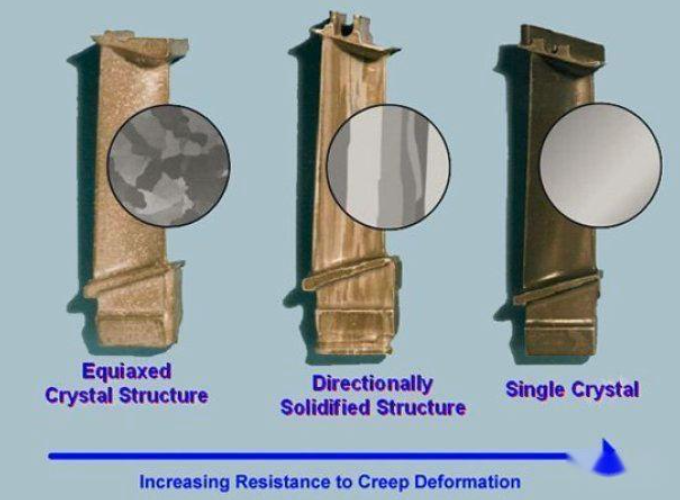 Equiaxed Crystal Structure

Directionally Solidified Structure

Single Crystal

Increasing Resistance to Creep Deformation