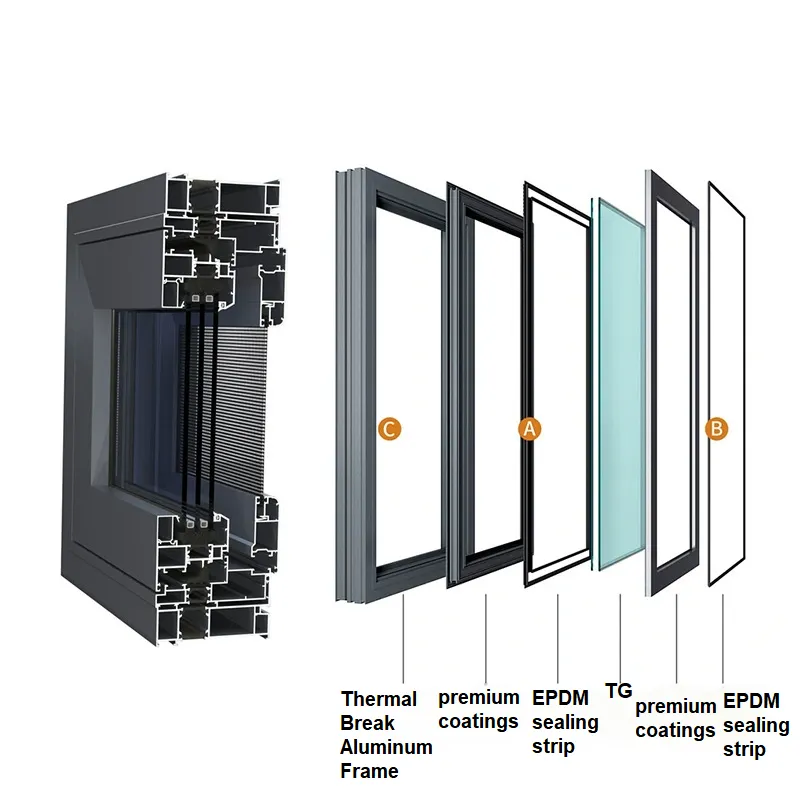 C

A

B

Thermal Break Aluminum Frame

premium coatings

EPDM sealing strip

TG

premium coatings

EPDM sealing strip