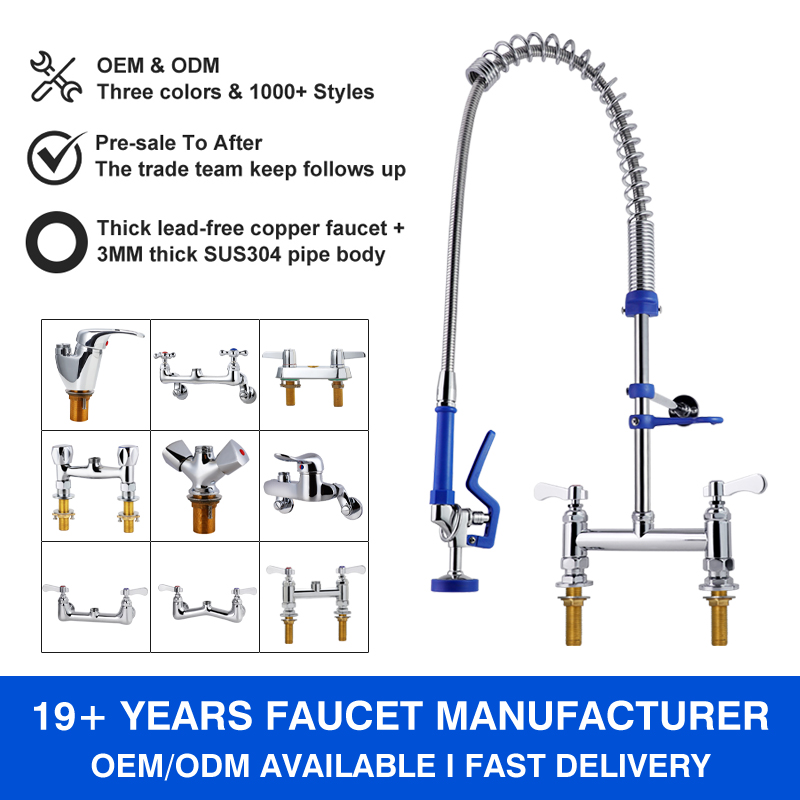 OEM & ODM
Three colors & 1000+ Styles

Pre-sale To After
The trade team keep follows up

Thick lead-free copper faucet +
3MM thick SUS304 pipe body

19+ YEARS FAUCET MANUFACTURER
OEM/ODM AVAILABLE I FAST DELIVERY