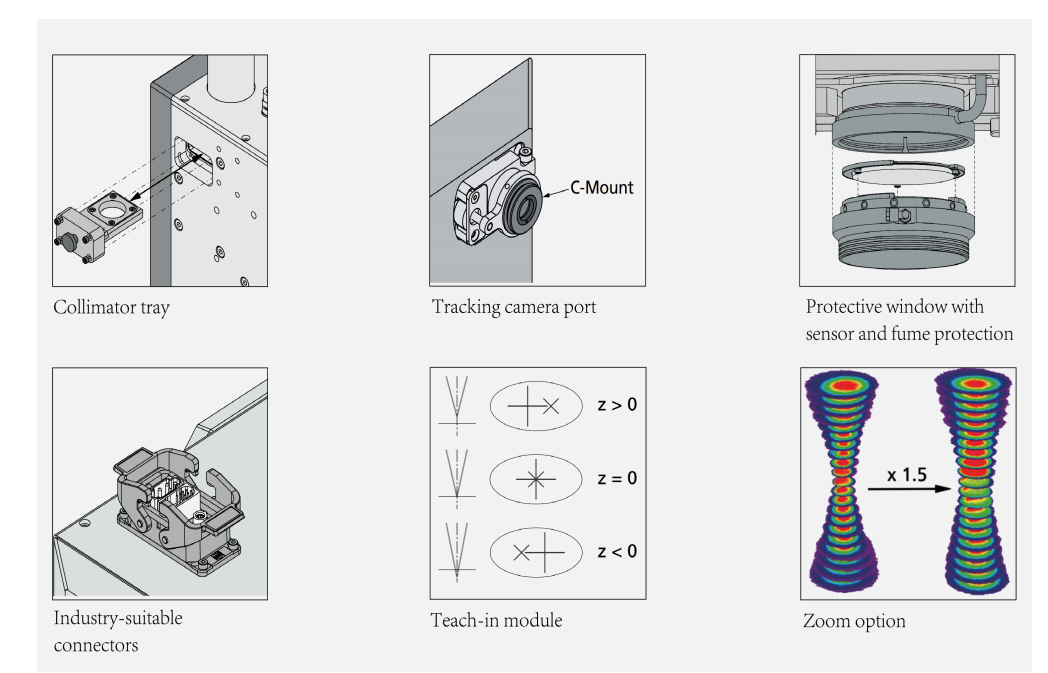 Collimator tray

C-Mount

Tracking camera port

Protective window with sensor and fume protection

Industry-suitable connectors

$z > 0$

$z = 0$

$z < 0$

Teach-in module

x 1.5

Zoom option