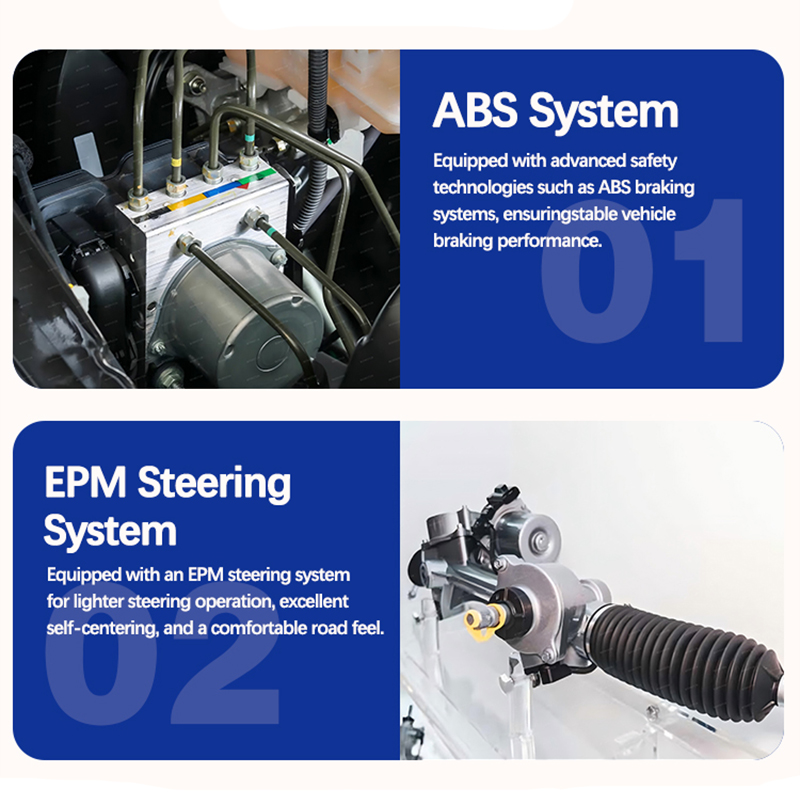 ABS System

Equipped with advanced safety technologies such as ABS braking systems, ensuringstable vehicle braking performance.

01

EPM Steering System

Equipped with an EPM steering system for lighter steering operation, excellent self-centering, and a comfortable road feel.

02