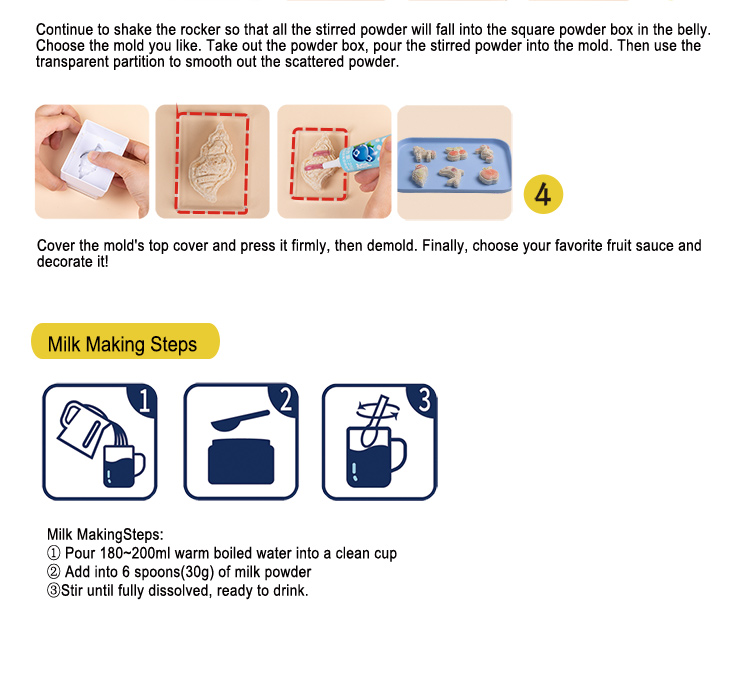 Continue to shake the rocker so that all the stirred powder will fall into the square powder box in the belly. Choose the mold you like. Take out the powder box, pour the stirred powder into the mold. Then use the transparent partition to smooth out the scattered powder.

4

Cover the mold's top cover and press it firmly, then demold. Finally, choose your favorite fruit sauce and decorate it!

Milk Making Steps

1

2

3

Milk MakingSteps:
① Pour 180~200ml warm boiled water into a clean cup
② Add into 6 spoons(30g) of milk powder
③Stir until fully dissolved, ready to drink.