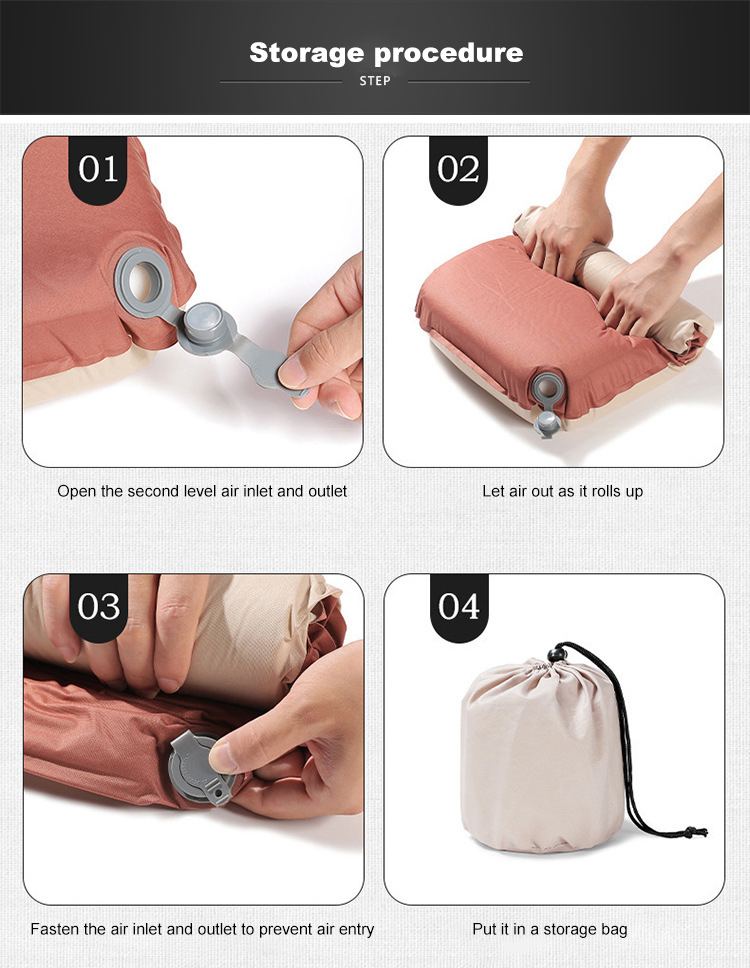 Storage procedure

STEP

01

Open the second level air inlet and outlet

02

Let air out as it rolls up

03

Fasten the air inlet and outlet to prevent air entry

04

Put it in a storage bag