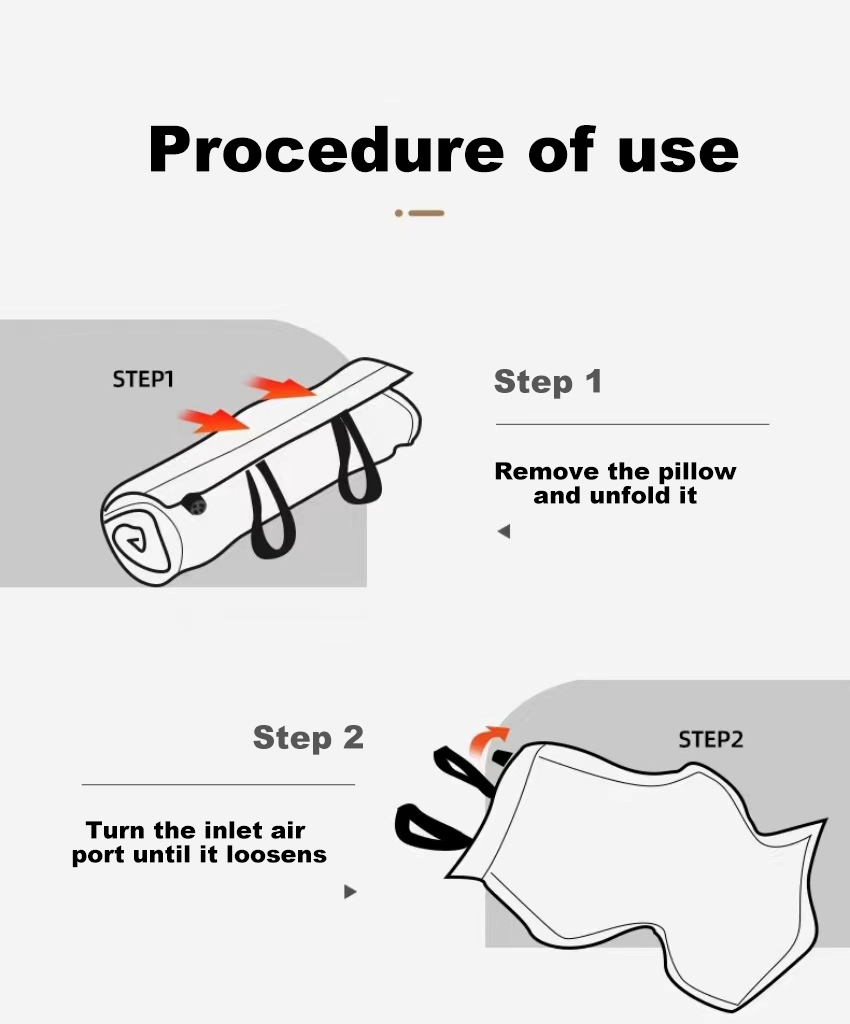 Procedure of use

STEP1

Step 1

Remove the pillow and unfold it

Step 2

Turn the inlet air port until it loosens

STEP2