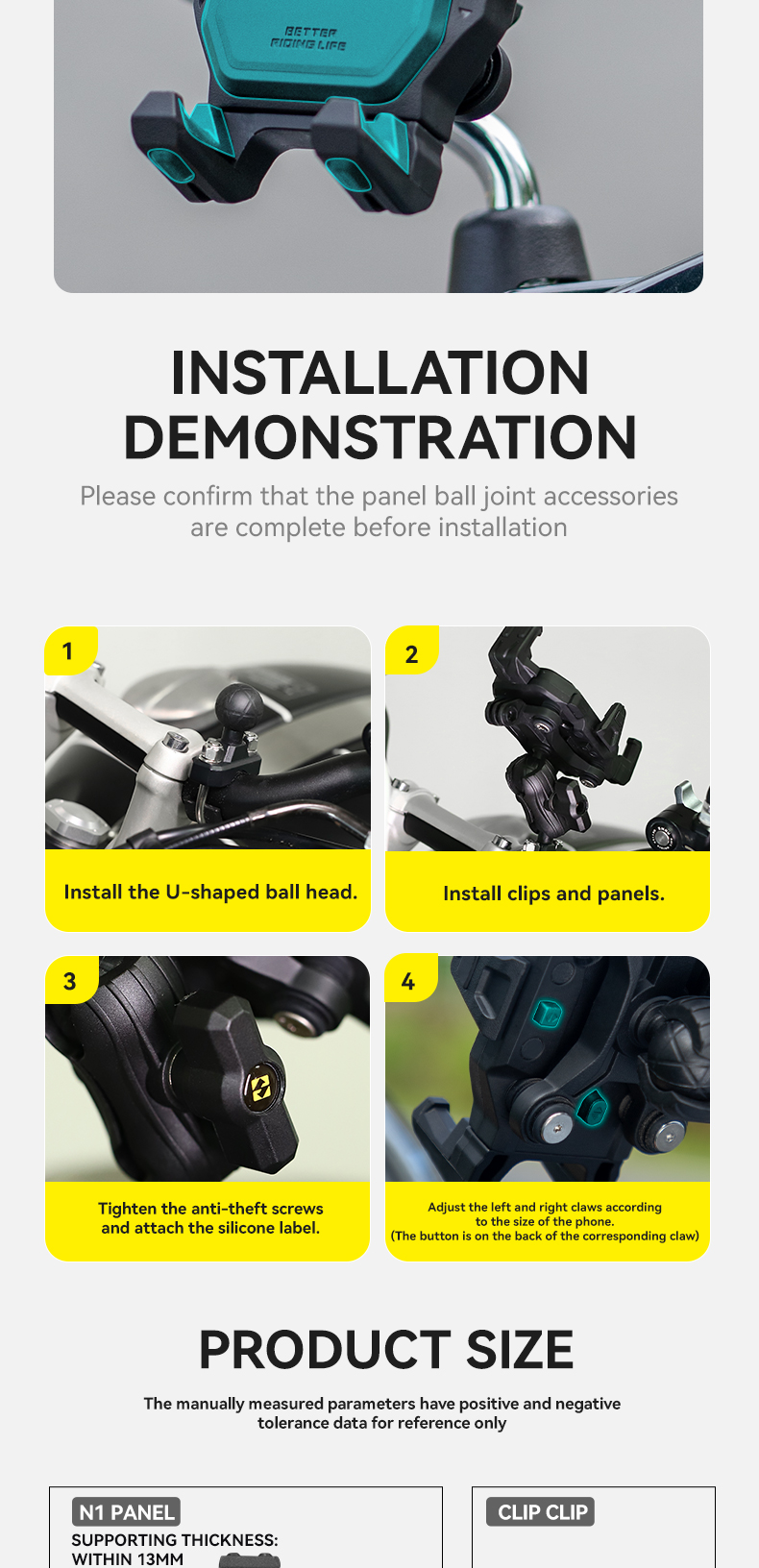 BETTER RIDING LIFE

INSTALLATION DEMONSTRATION

Please confirm that the panel ball joint accessories are complete before installation

1

Install the U-shaped ball head.

2

Install clips and panels.

3

Tighten the anti-theft screws and attach the silicone label.

4

Adjust the left and right claws according to the size of the phone. (The button is on the back of the corresponding claw)

PRODUCT SIZE

The manually measured parameters have positive and negative tolerance data for reference only

N1 PANEL

SUPPORTING THICKNESS: WITHIN 13MM

CLIP CLIP