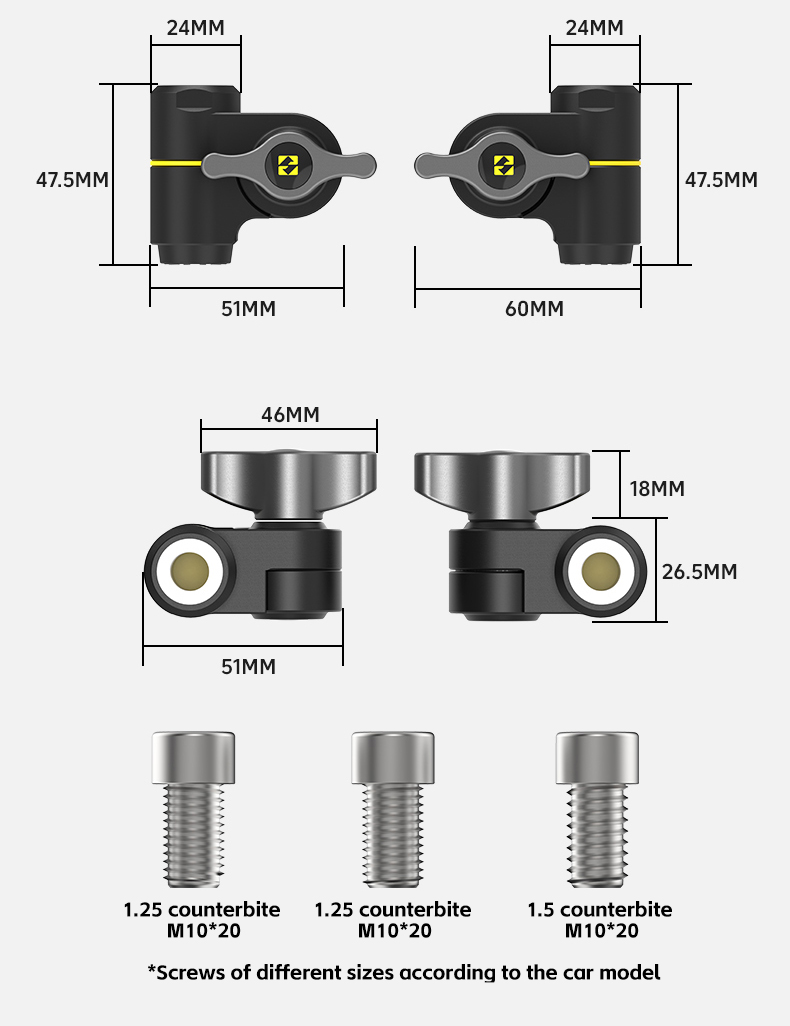 24MM

24MM

47.5MM

47.5MM

51MM

60MM

46MM

18MM

26.5MM

51MM

1.25 counterbite
M10*20

1.25 counterbite
M10*20

1.5 counterbite
M10*20

*Screws of different sizes according to the car model