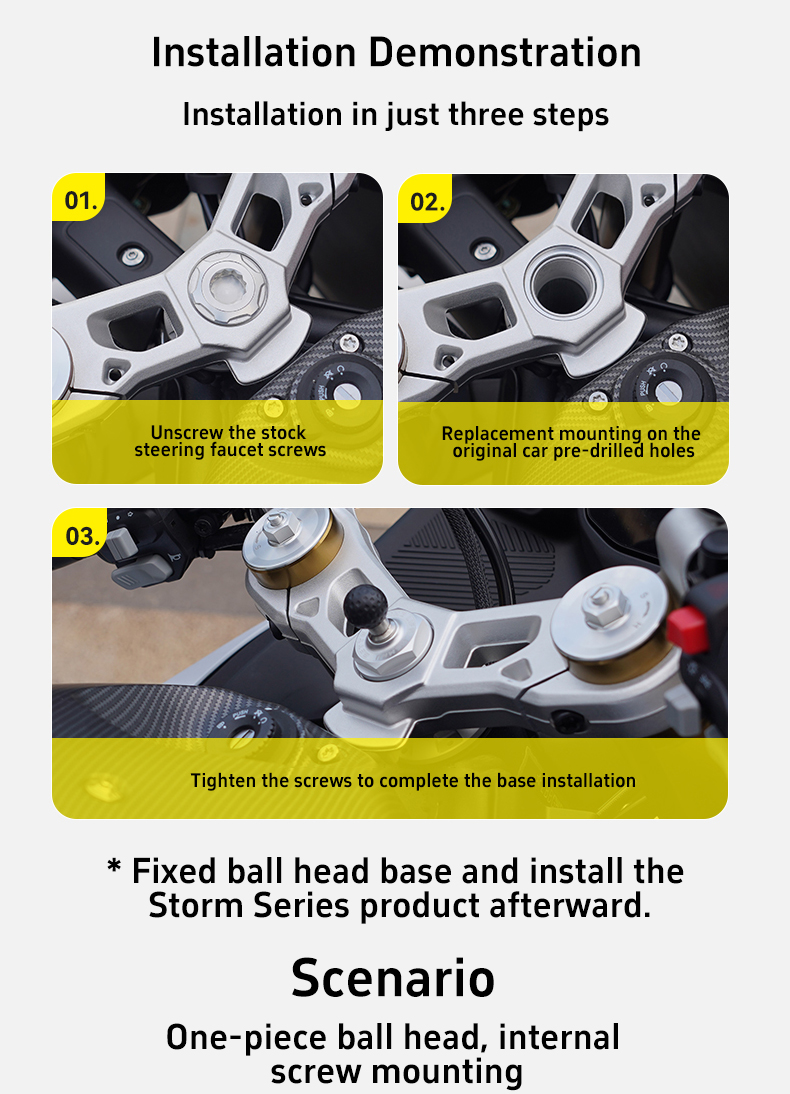 Installation Demonstration

Installation in just three steps

01.

Unscrew the stock steering faucet screws

02.

Replacement mounting on the original car pre-drilled holes

03.

Tighten the screws to complete the base installation

* Fixed ball head base and install the Storm Series product afterward.

Scenario

One-piece ball head, internal screw mounting