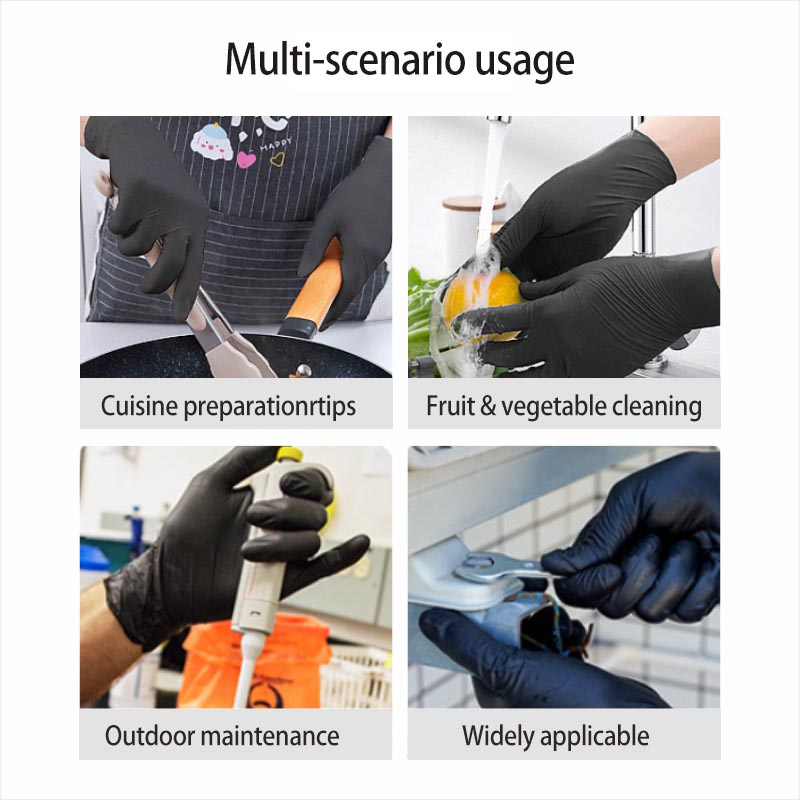 Multi-scenario usage

HAPPY

Cuisine preparationrtips

Fruit & vegetable cleaning

Outdoor maintenance

Widely applicable