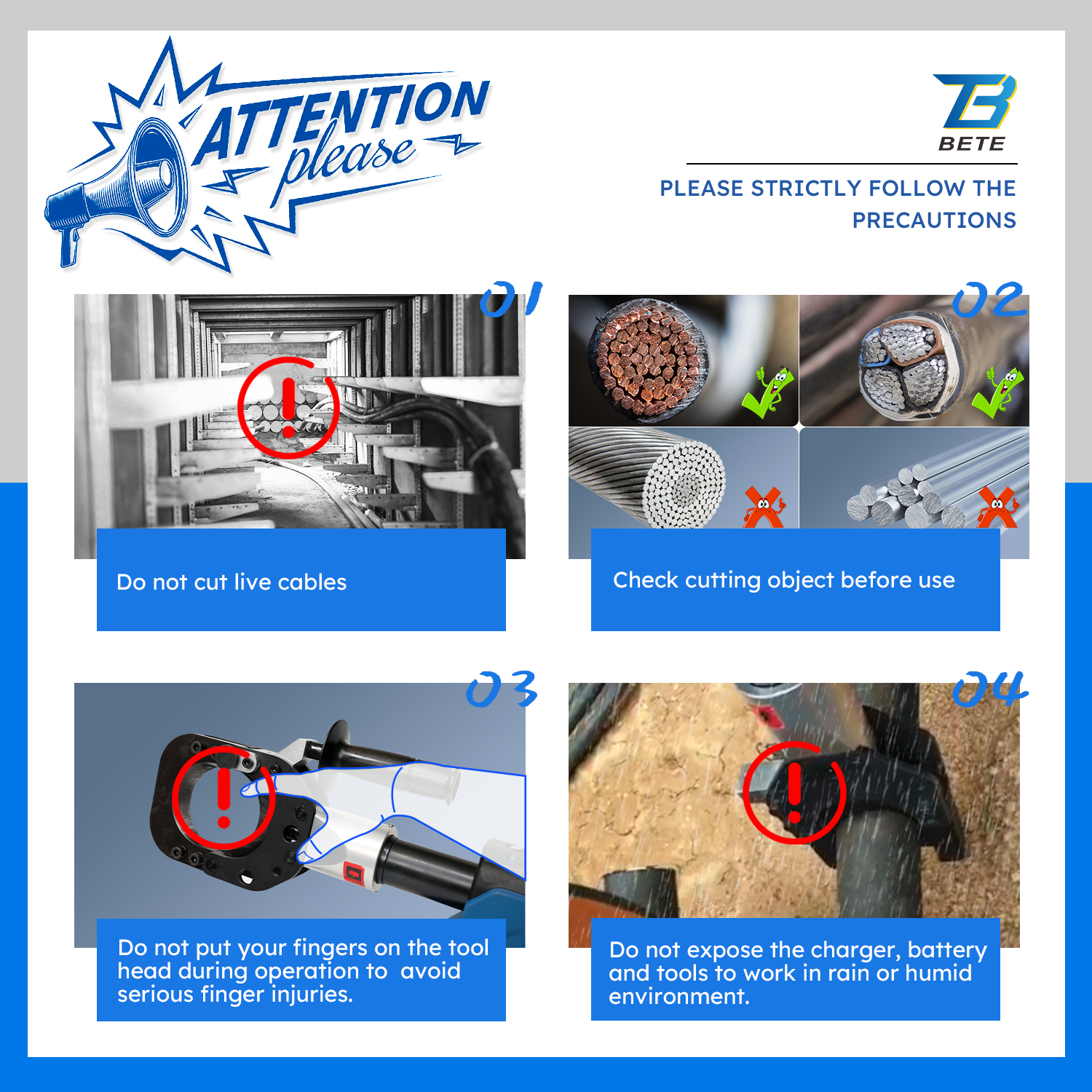 ATTENTION please

BETE

PLEASE STRICTLY FOLLOW THE PRECAUTIONS

01

Do not cut live cables

02

Check cutting object before use

03

Do not put your fingers on the tool head during operation to  avoid serious finger injuries.

04

Do not expose the charger, battery and tools to work in rain or humid environment.