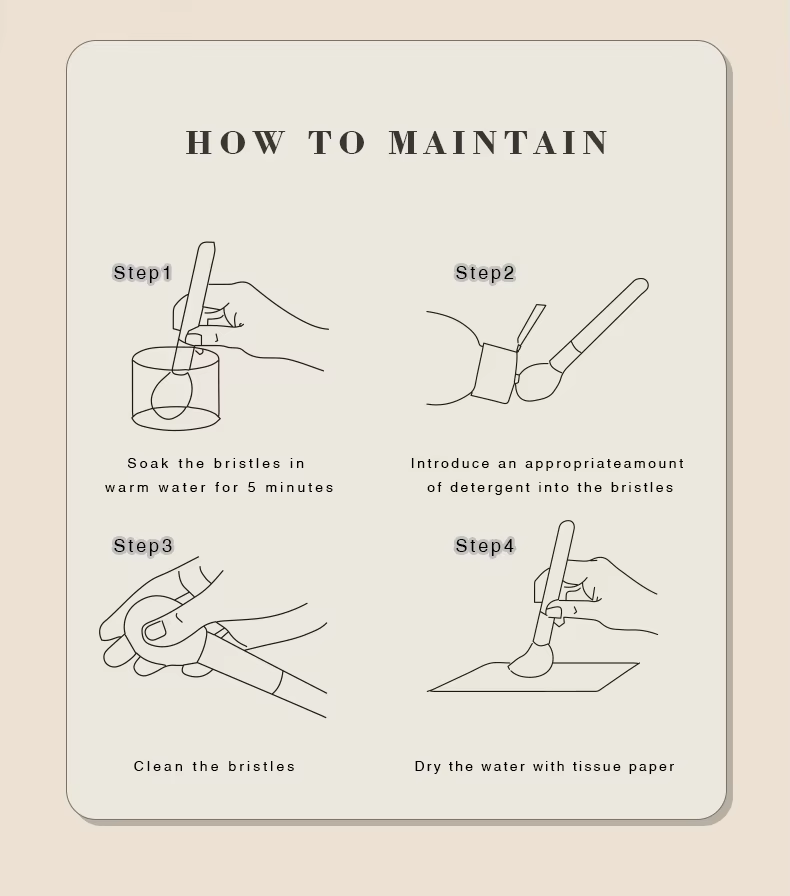 HOW TO MAINTAIN

Step1

Soak the bristles in warm water for 5 minutes

Step2

Introduce an appropriateamount of detergent into the bristles

Step3

Clean the bristles

Step4

Dry the water with tissue paper