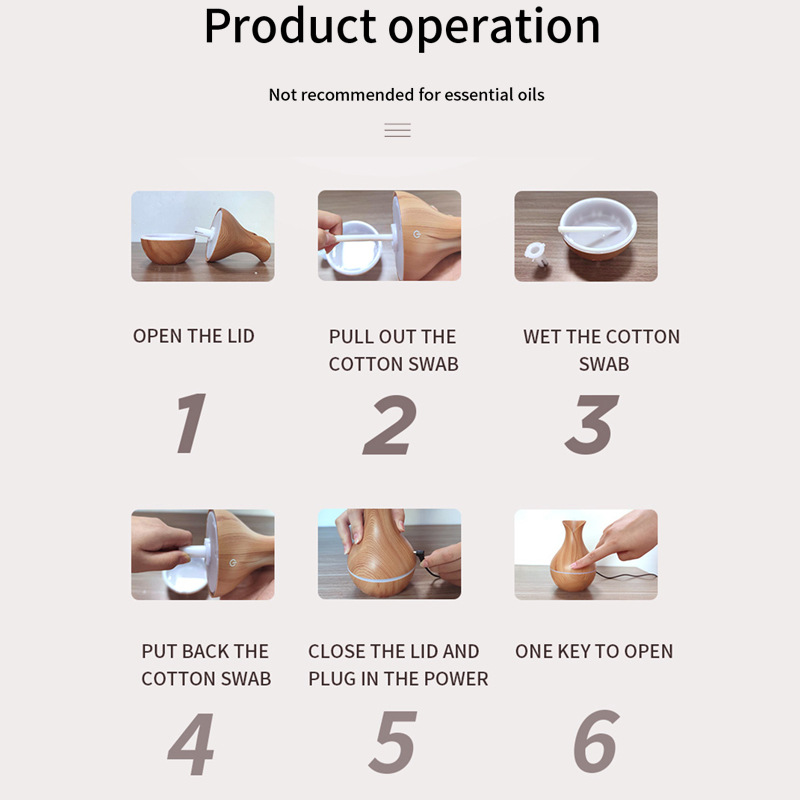 Product operation

Not recommended for essential oils

OPEN THE LID

1

PULL OUT THE COTTON SWAB

2

WET THE COTTON SWAB

3

PUT BACK THE COTTON SWAB

4

CLOSE THE LID AND PLUG IN THE POWER

5

ONE KEY TO OPEN

6