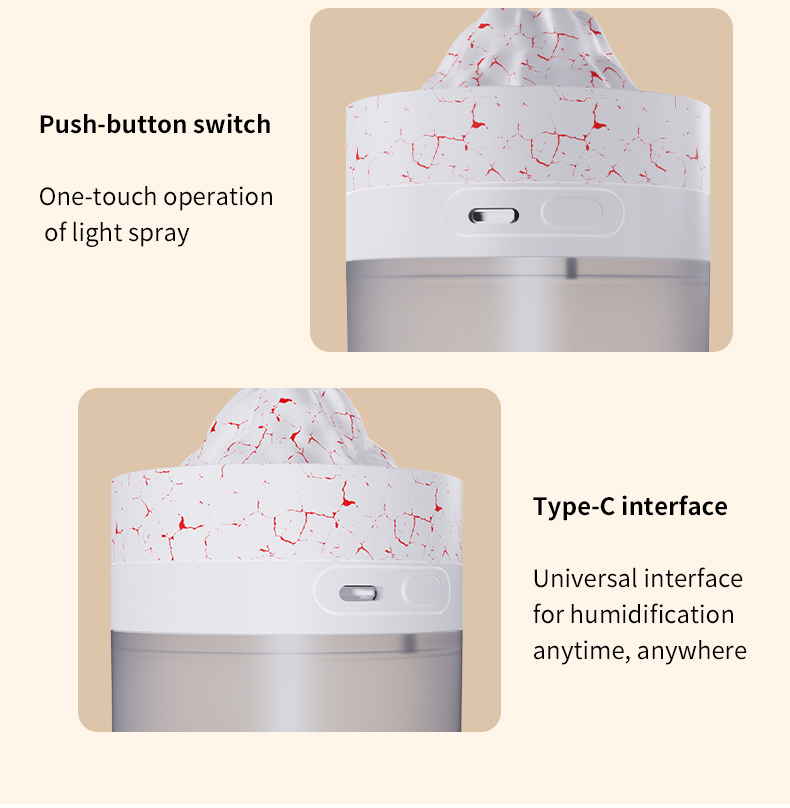 Push-button switch

One-touch operation of light spray

Type-C interface

Universal interface for humidification anytime, anywhere