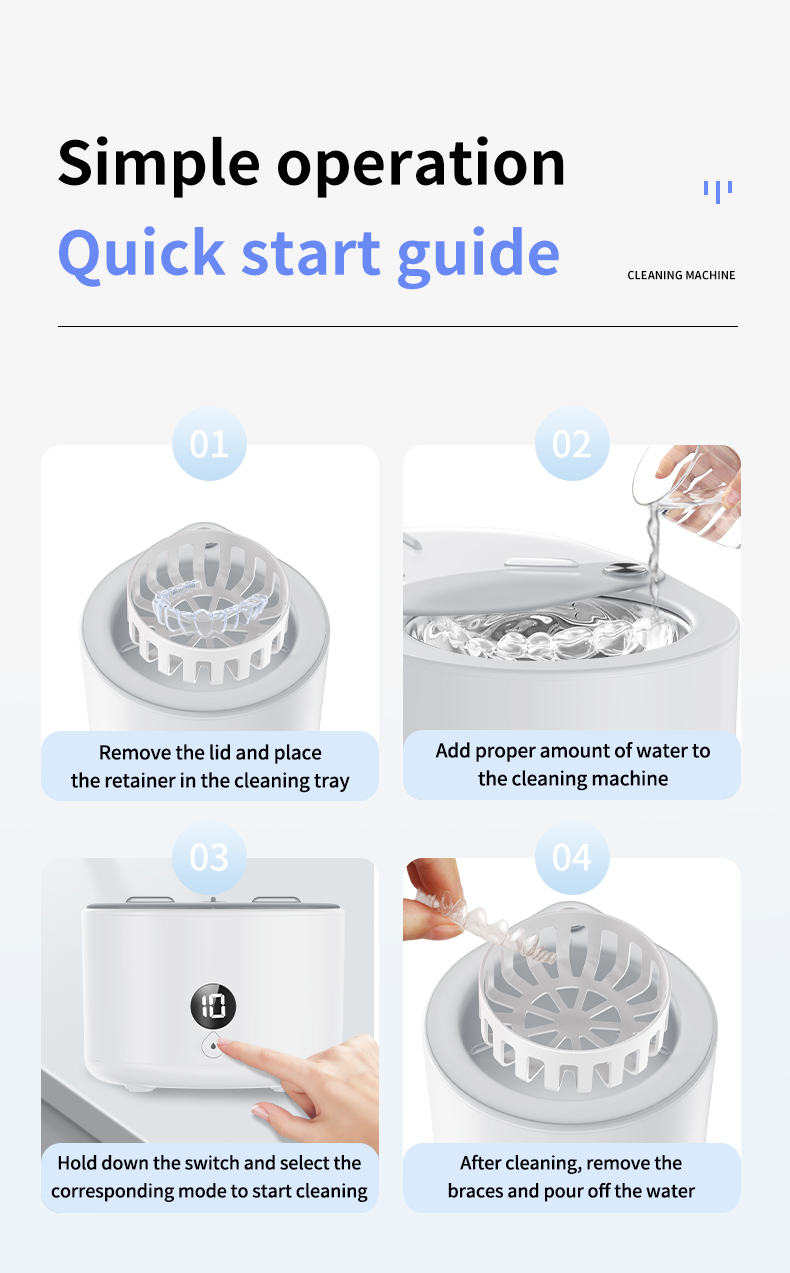 Simple operation
Quick start guide

CLEANING MACHINE

01

Remove the lid and place the retainer in the cleaning tray

02

Add proper amount of water to the cleaning machine

03

10

Hold down the switch and select the corresponding mode to start cleaning

04

After cleaning, remove the braces and pour off the water