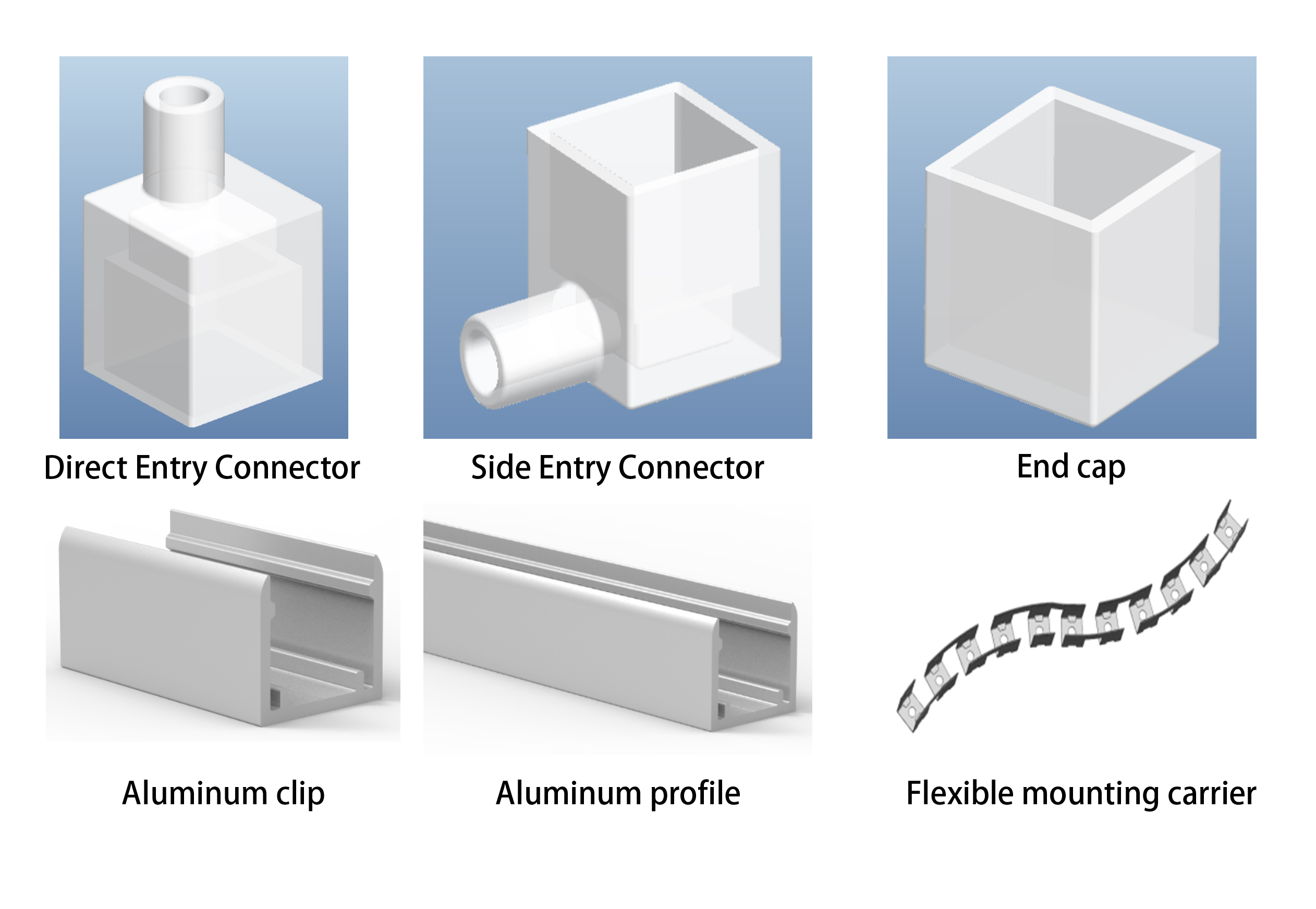 Direct Entry Connector

Side Entry Connector

End cap

Aluminum clip

Aluminum profile

Flexible mounting carrier