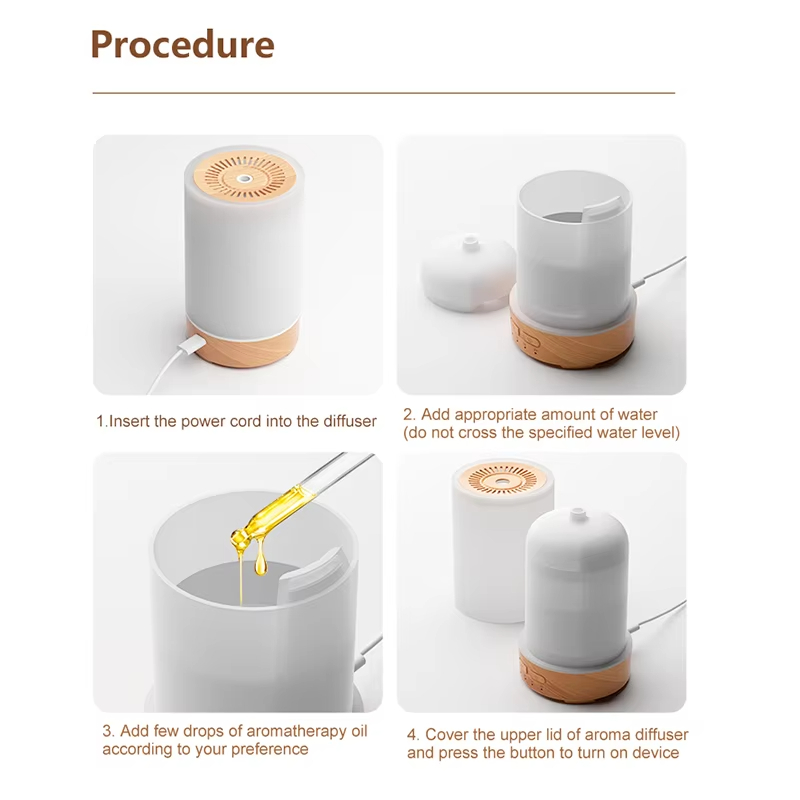 Procedure

1.Insert the power cord into the diffuser

2. Add appropriate amount of water (do not cross the specified water level)

3. Add few drops of aromatherapy oil according to your preference

4. Cover the upper lid of aroma diffuser and press the button to turn on device