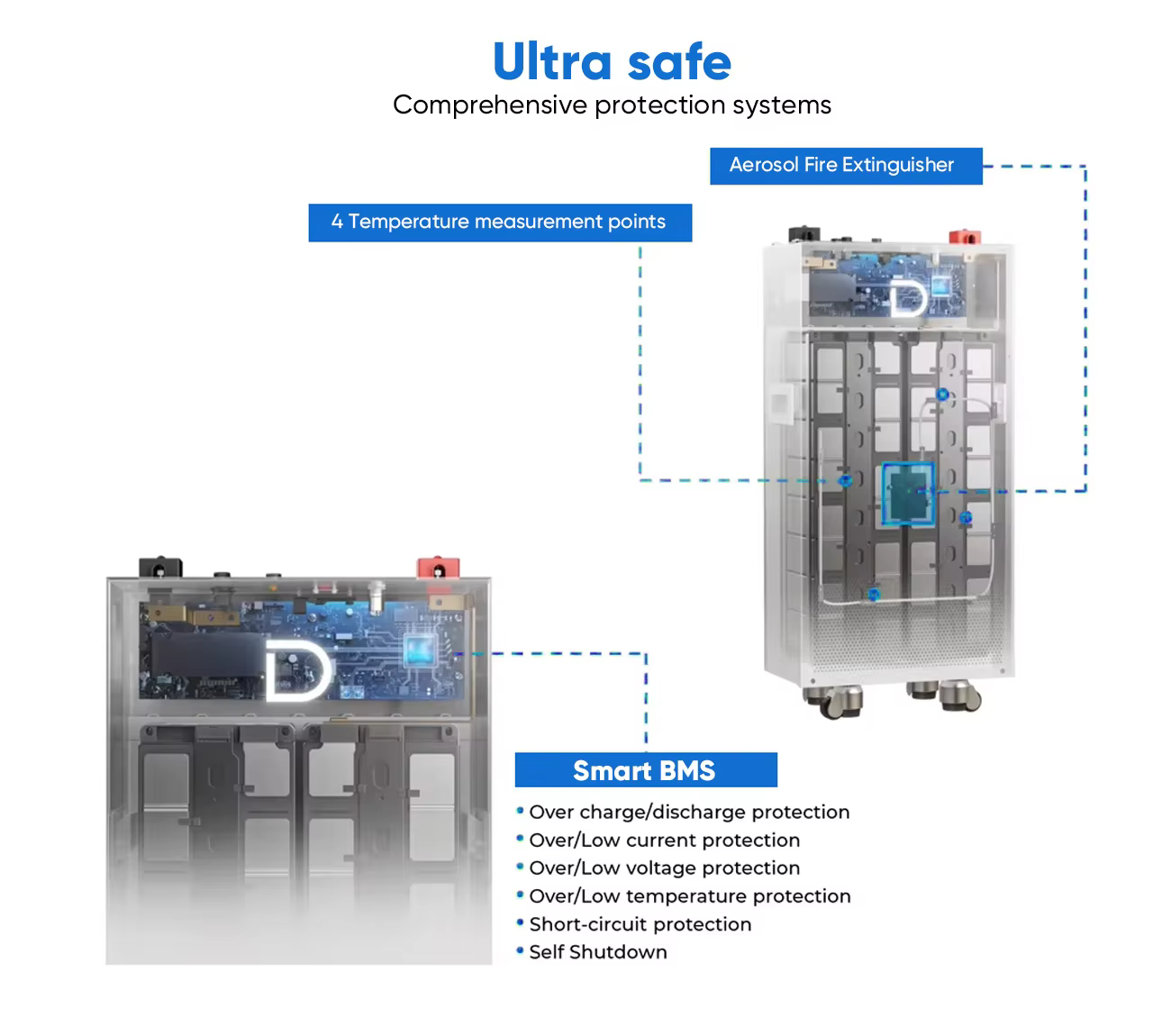 Ultra safe
Comprehensive protection systems

Aerosol Fire Extinguisher

4 Temperature measurement points

Smart BMS

• Over charge/discharge protection
• Over/Low current protection
• Over/Low voltage protection
• Over/Low temperature protection
• Short-circuit protection
• Self Shutdown