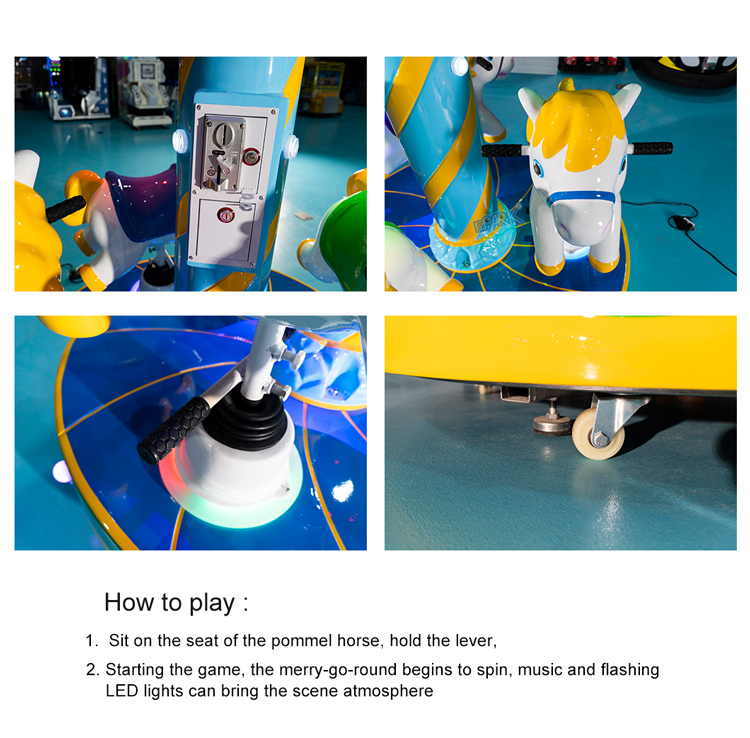 How to play :

1. Sit on the seat of the pommel horse, hold the lever,

2. Starting the game, the merry-go-round begins to spin, music and flashing LED lights can bring the scene atmosphere