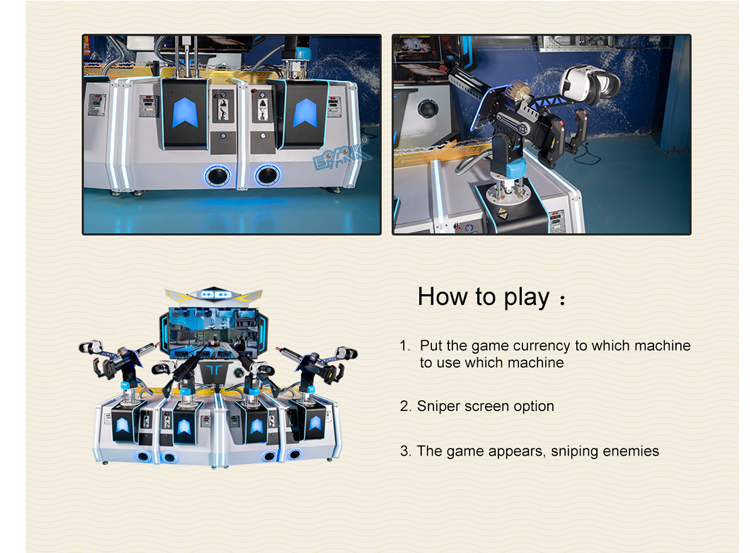 EPARK

How to play ：

1. Put the game currency to which machine to use which machine

2. Sniper screen option

3. The game appears, sniping enemies