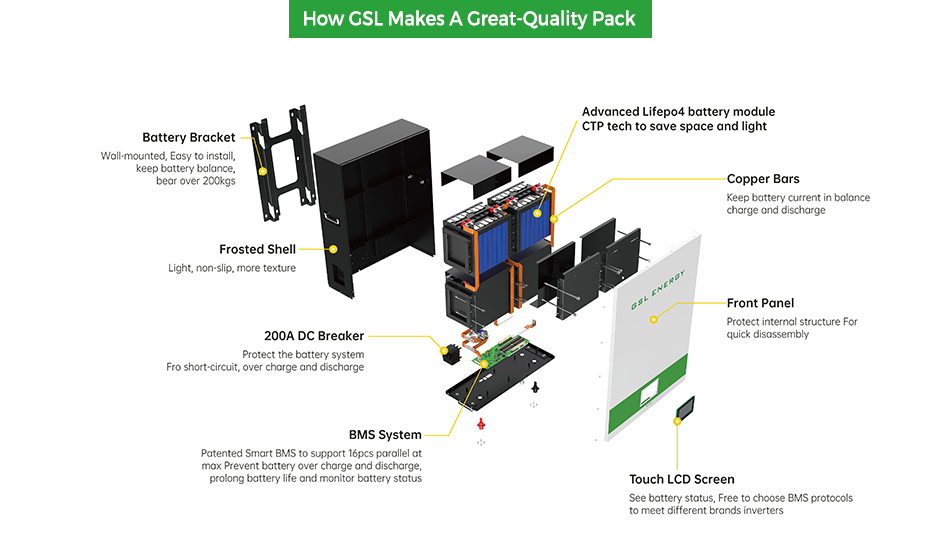 How GSL Makes A Great-Quality Pack

Battery Bracket
Wall-mounted, Easy to install, keep battery balance, bear over 200kgs

Frosted Shell
Light, non-slip, more texture

200A DC Breaker
Protect the battery system Fro short-circuit, over charge and discharge

BMS System
Patented Smart BMS to support 16pcs parallel at max Prevent battery over charge and discharge, prolong battery life and monitor battery status

Advanced Lifepo4 battery module
CTP tech to save space and light

Copper Bars
Keep battery current in balance charge and discharge

GSL ENERGY

Front Panel
Protect internal structure For quick disassembly

Touch LCD Screen
See battery status, Free to choose BMS protocols to meet different brands inverters