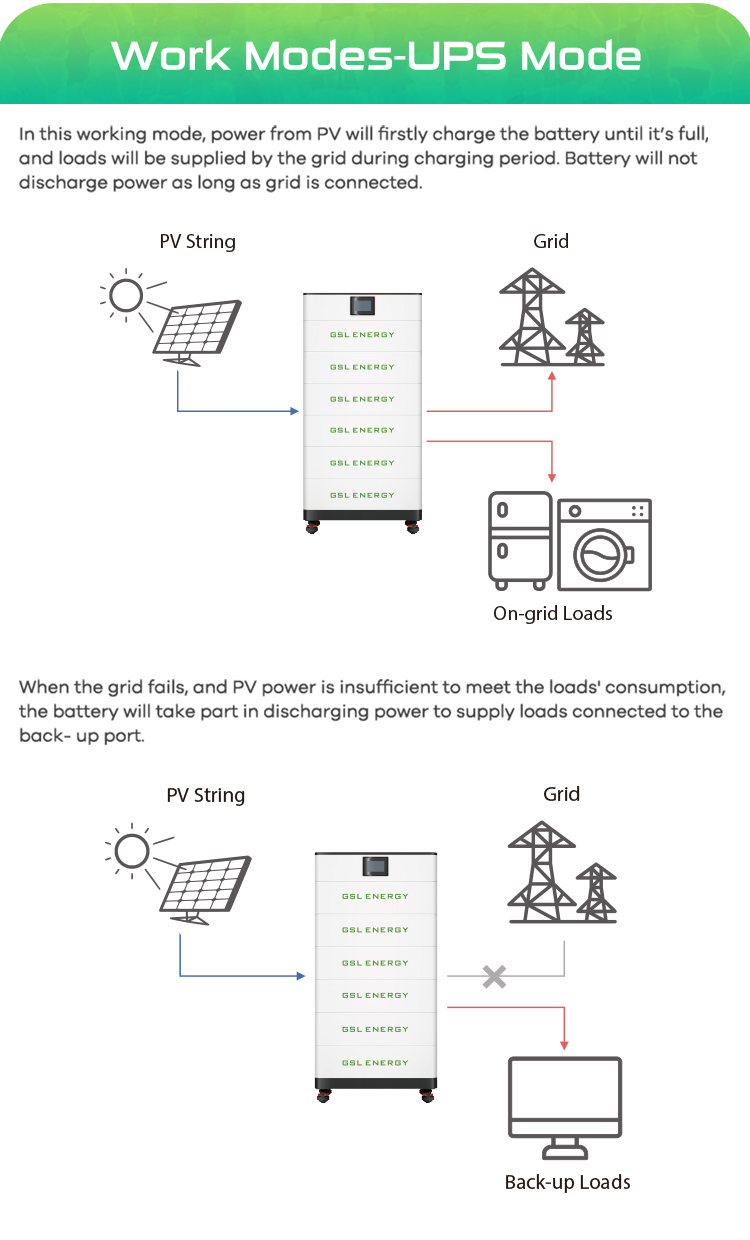 Work Modes-UPS Mode

In this working mode, power from PV will firstly charge the battery until it's full, and loads will be supplied by the grid during charging period. Battery will not discharge power as long as grid is connected.

PV String

Grid

GSL ENERGY
GSL ENERGY
GSL ENERGY
GSL ENERGY
GSL ENERGY
GSL ENERGY

On-grid Loads

When the grid fails, and PV power is insufficient to meet the loads' consumption, the battery will take part in discharging power to supply loads connected to the back- up port.

PV String

Grid

GSL ENERGY
GSL ENERGY
GSL ENERGY
GSL ENERGY
GSL ENERGY
GSL ENERGY

Back-up Loads