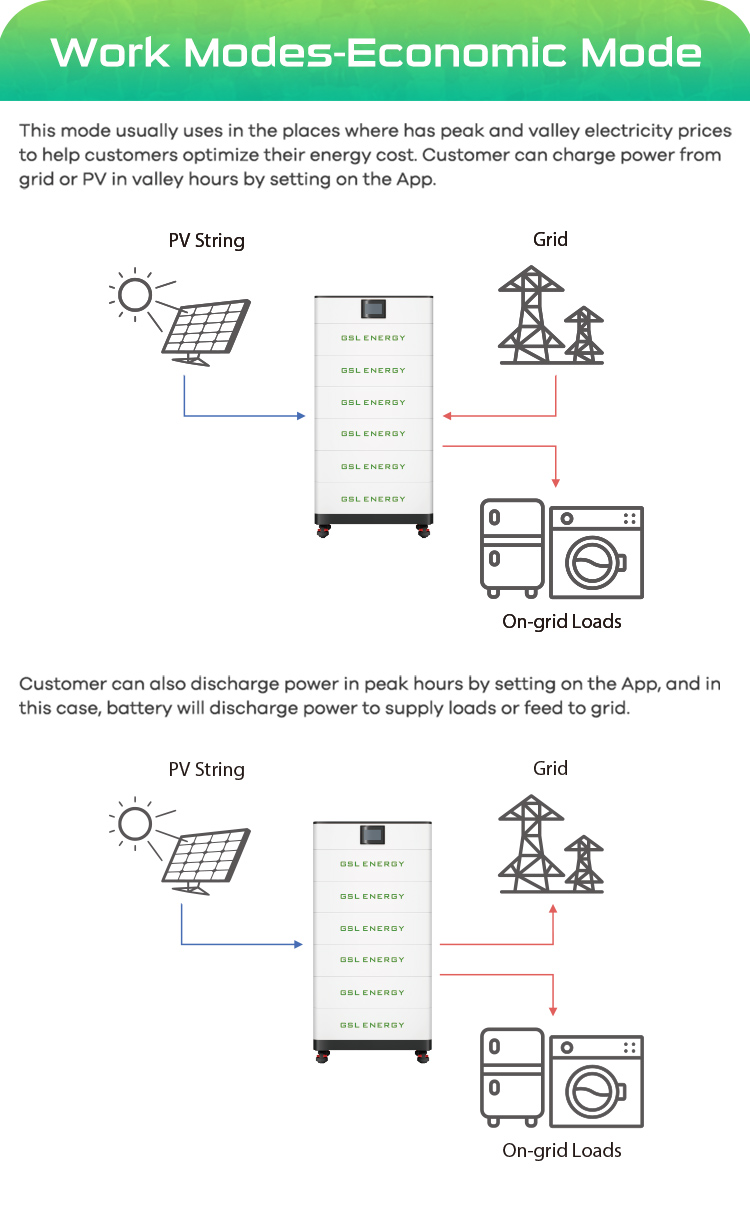 Work Modes-Economic Mode

This mode usually uses in the places where has peak and valley electricity prices to help customers optimize their energy cost. Customer can charge power from grid or PV in valley hours by setting on the App.

PV String

Grid

GSL ENERGY
GSL ENERGY
GSL ENERGY
GSL ENERGY
GSL ENERGY
GSL ENERGY

On-grid Loads

Customer can also discharge power in peak hours by setting on the App, and in this case, battery will discharge power to supply loads or feed to grid.

PV String

Grid

GSL ENERGY
GSL ENERGY
GSL ENERGY
GSL ENERGY
GSL ENERGY
GSL ENERGY

On-grid Loads