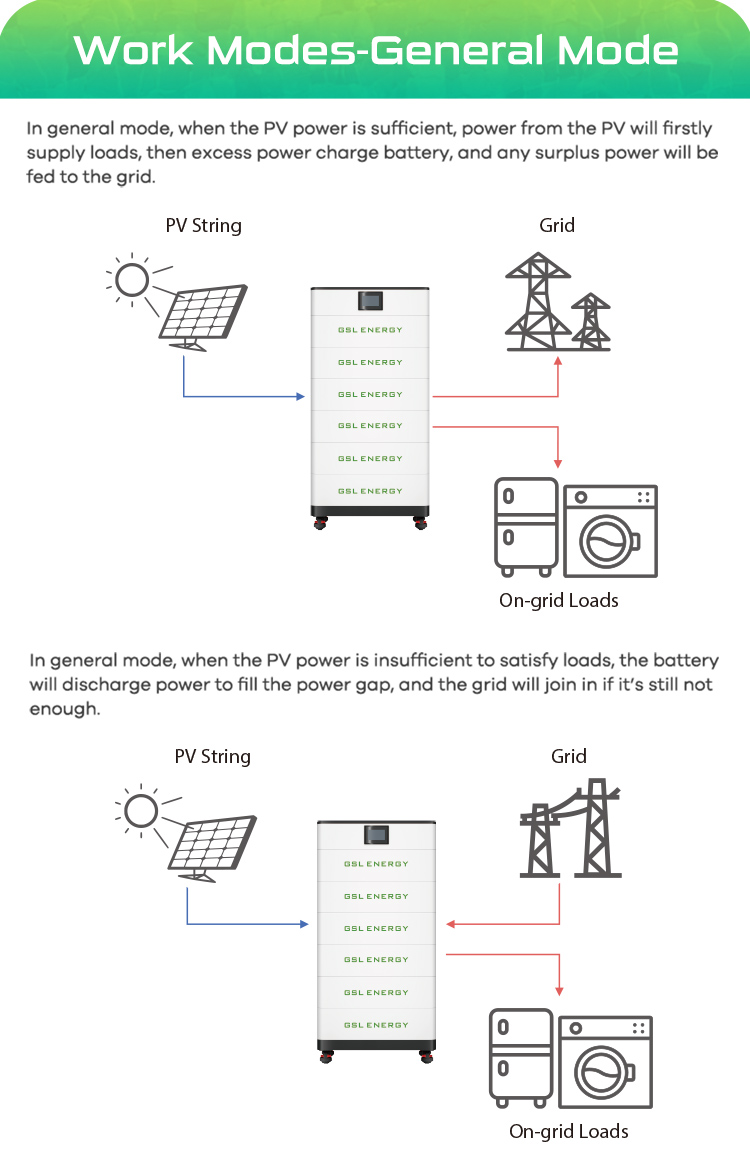 Work Modes-General Mode

In general mode, when the PV power is sufficient, power from the PV will firstly supply loads, then excess power charge battery, and any surplus power will be fed to the grid.

PV String

Grid

GSL ENERGY

GSL ENERGY

GSL ENERGY

GSL ENERGY

GSL ENERGY

GSL ENERGY

On-grid Loads

In general mode, when the PV power is insufficient to satisfy loads, the battery will discharge power to fill the power gap, and the grid will join in if it's still not enough.

PV String

Grid

GSL ENERGY

GSL ENERGY

GSL ENERGY

GSL ENERGY

GSL ENERGY

GSL ENERGY

On-grid Loads