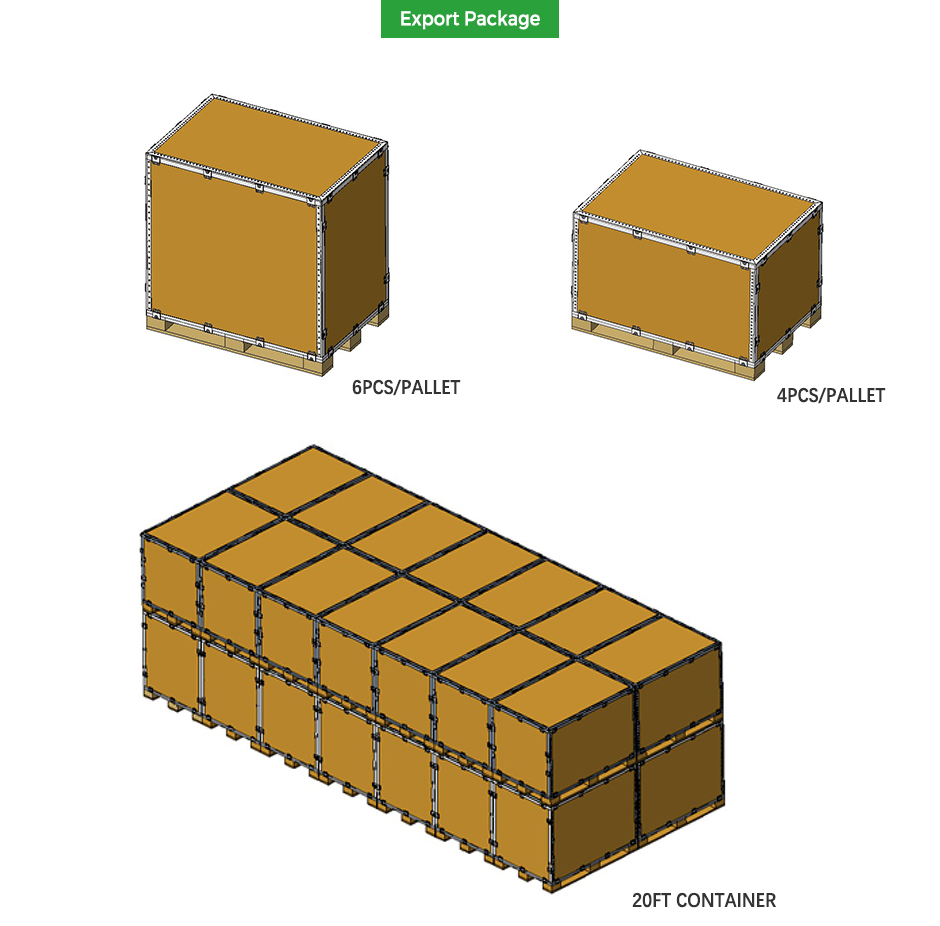 Export Package

6PCS/PALLET

4PCS/PALLET

20FT CONTAINER