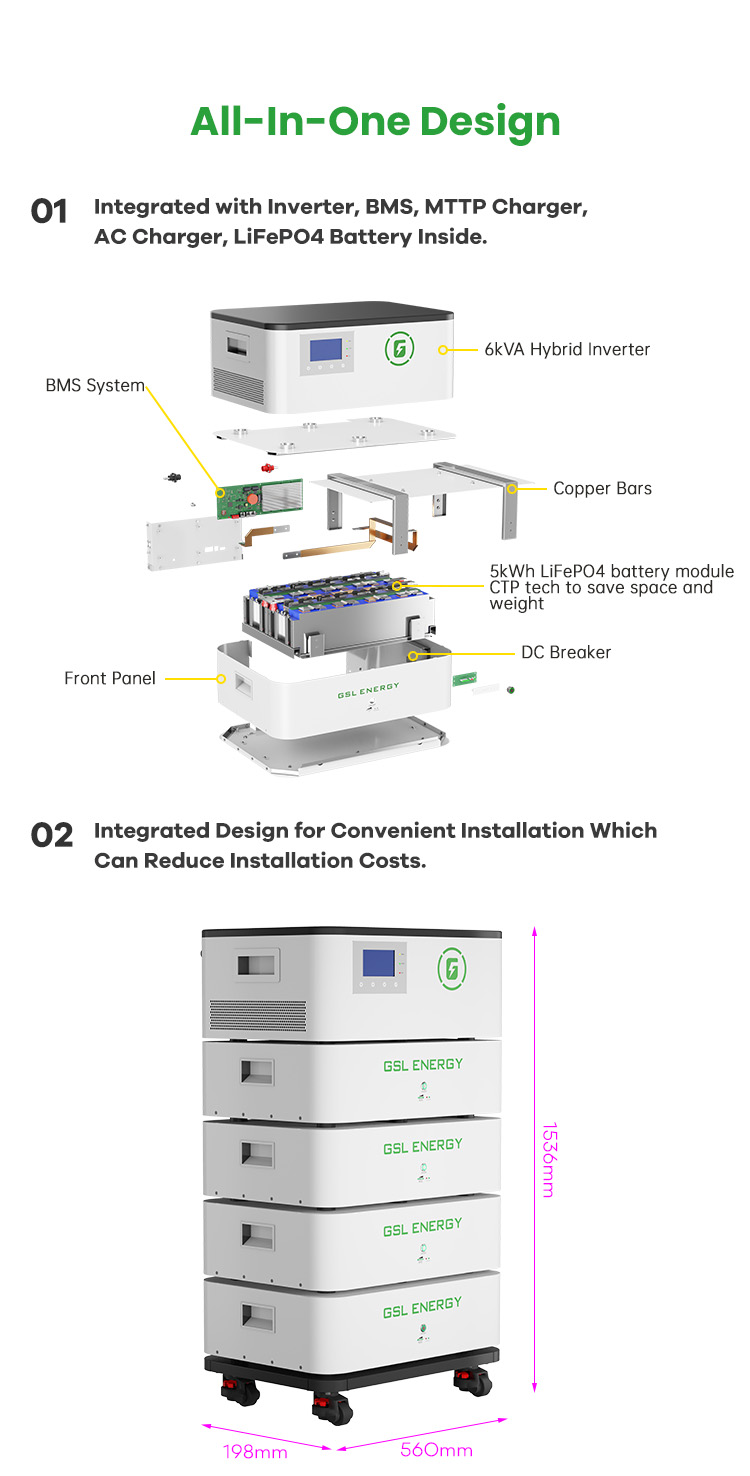 All-In-One Design

01 Integrated with Inverter, BMS, MTTP Charger, AC Charger, LiFePO4 Battery Inside.

6kVA Hybrid Inverter

BMS System

Copper Bars

5kWh LiFePO4 battery module CTP tech to save space and weight

DC Breaker

Front Panel

GSL ENERGY

02 Integrated Design for Convenient Installation Which Can Reduce Installation Costs.

GSL ENERGY

GSL ENERGY

GSL ENERGY

GSL ENERGY

1536mm

198mm

560mm