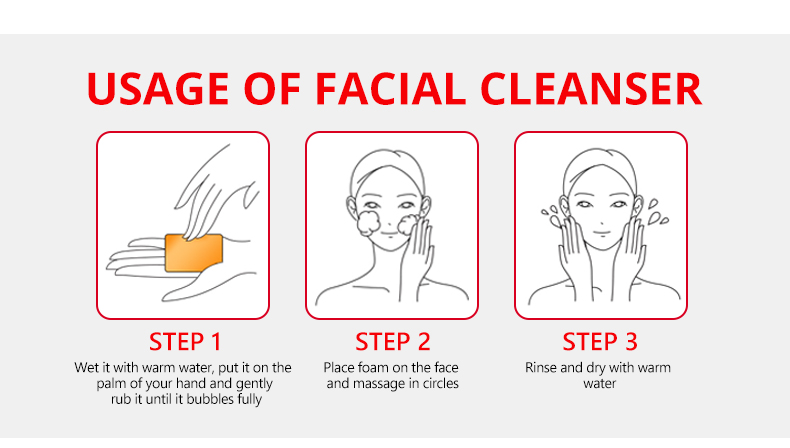 USAGE OF FACIAL CLEANSER

STEP 1
Wet it with warm water, put it on the palm of your hand and gently rub it until it bubbles fully

STEP 2
Place foam on the face and massage in circles

STEP 3
Rinse and dry with warm water