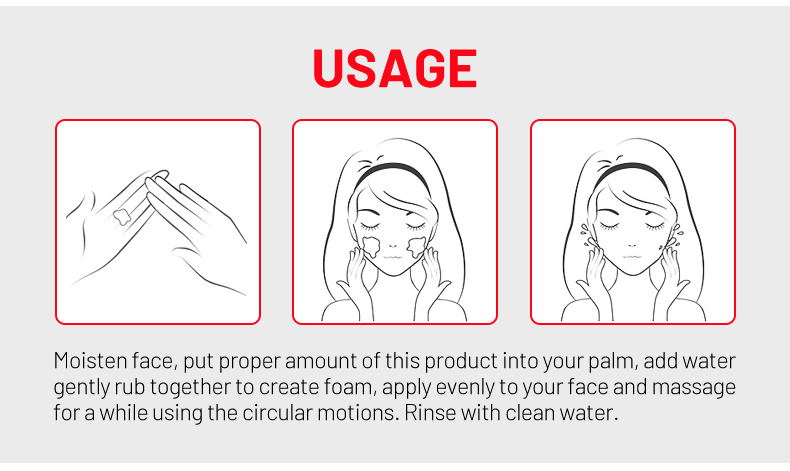 USAGE

Moisten face, put proper amount of this product into your palm, add water gently rub together to create foam, apply evenly to your face and massage for a while using the circular motions. Rinse with clean water.