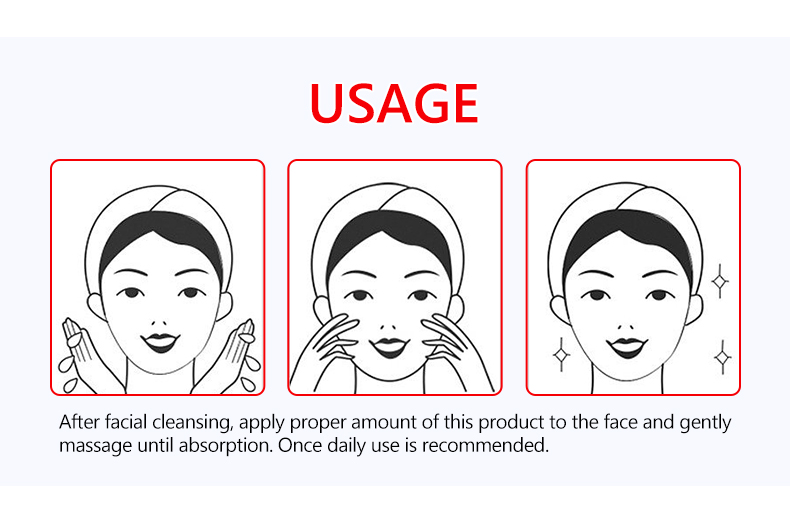 USAGE

After facial cleansing, apply proper amount of this product to the face and gently massage until absorption. Once daily use is recommended.