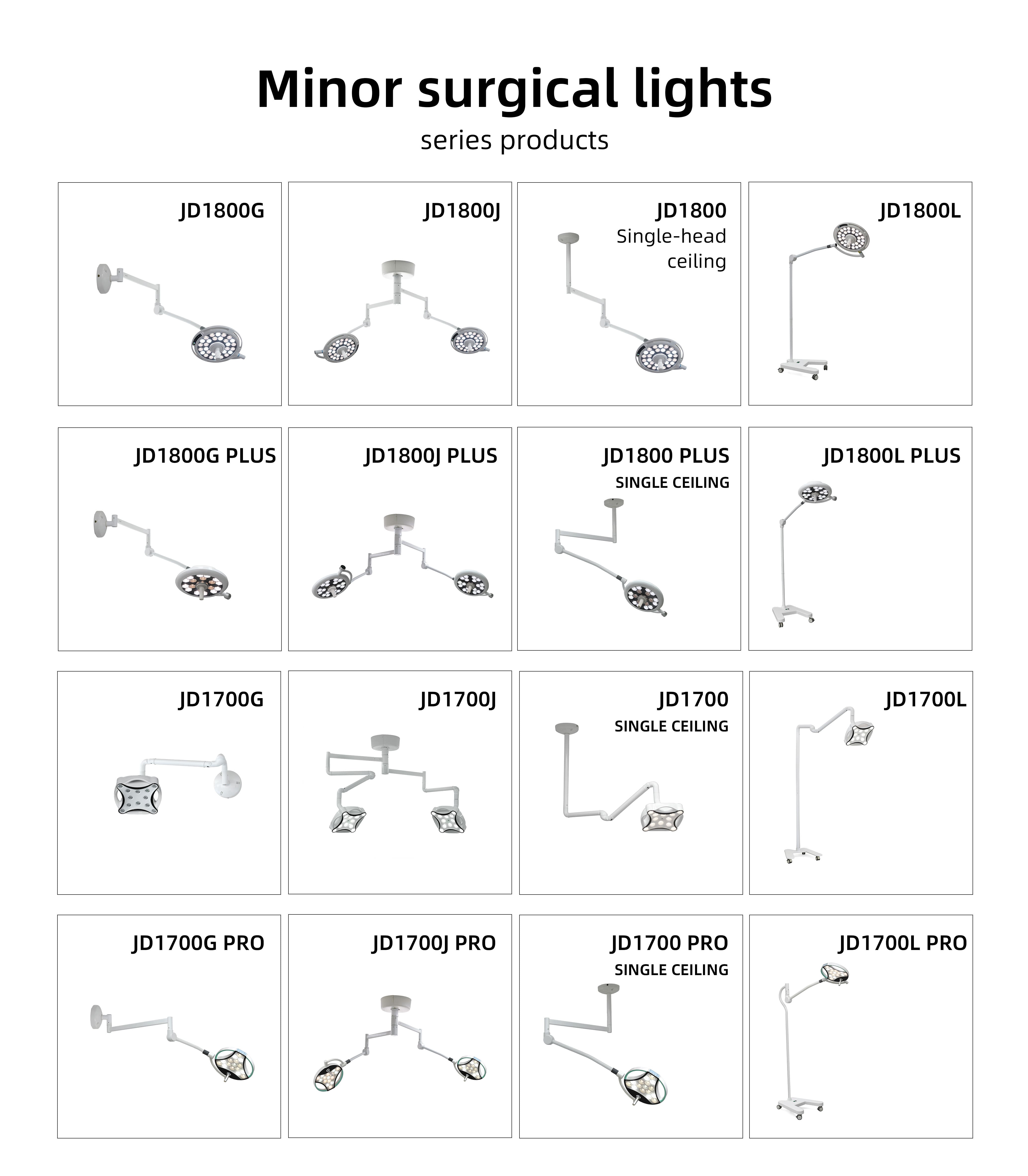 Minor surgical lights

series products

JD1800G

JD1800J

JD1800
Single-head
ceiling

JD1800L

JD1800G PLUS

JD1800J PLUS

JD1800 PLUS
SINGLE CEILING

JD1800L PLUS

JD1700G

JD1700J

JD1700
SINGLE CEILING

JD1700L

JD1700G PRO

JD1700J PRO

JD1700 PRO
SINGLE CEILING

JD1700L PRO