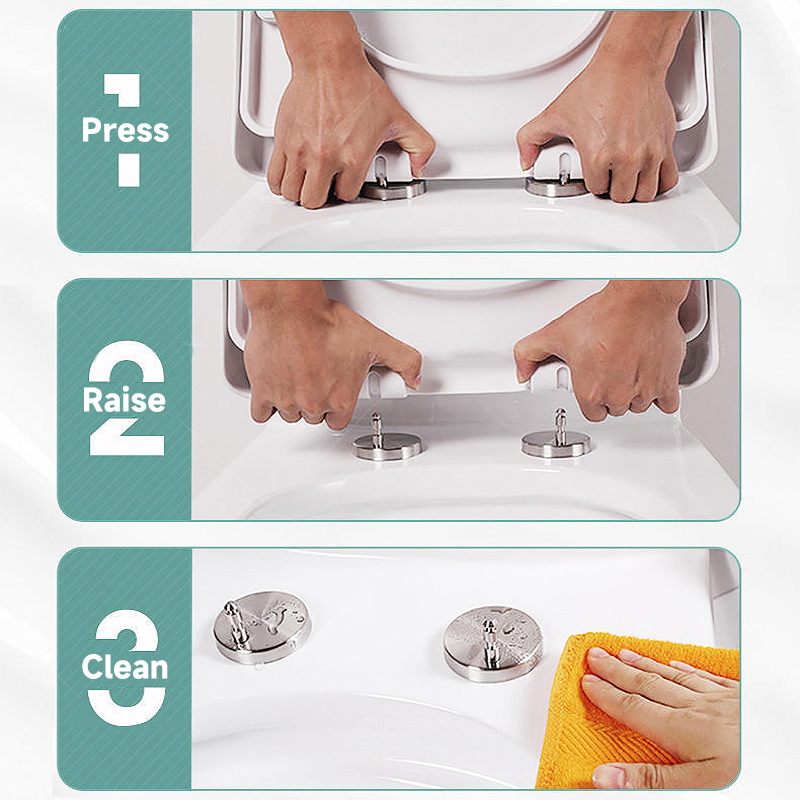 1
Press

2
Raise

3
Clean