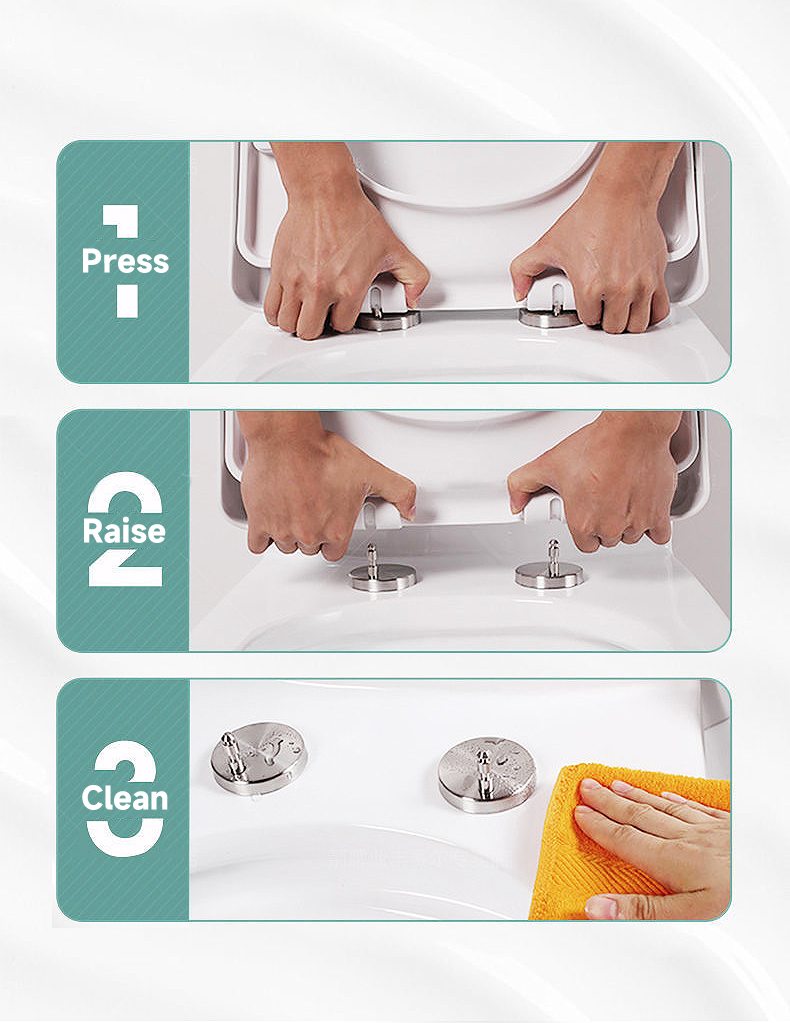 1
Press

2
Raise

3
Clean