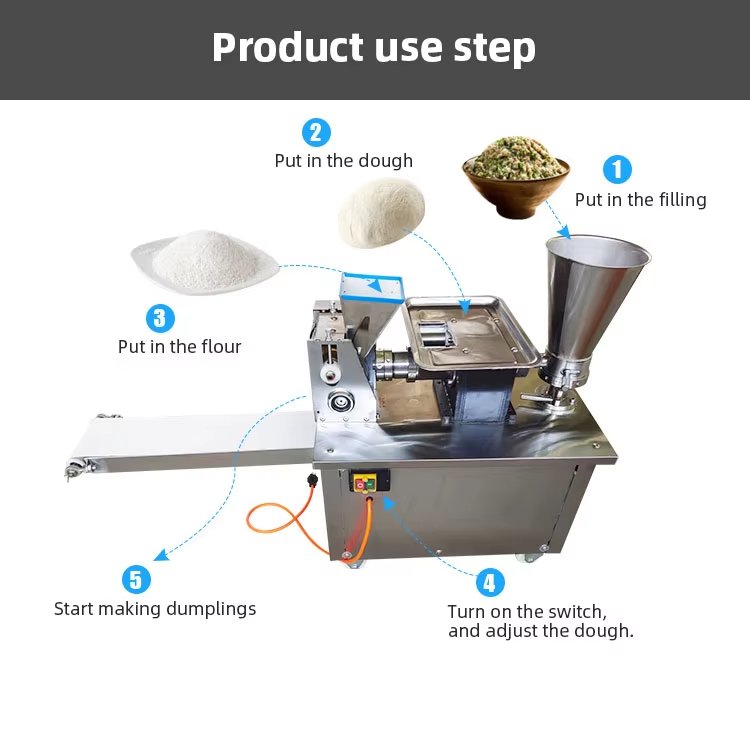 Product use step

2
Put in the dough

1
Put in the filling

3
Put in the flour

5
Start making dumplings

4
Turn on the switch, and adjust the dough.