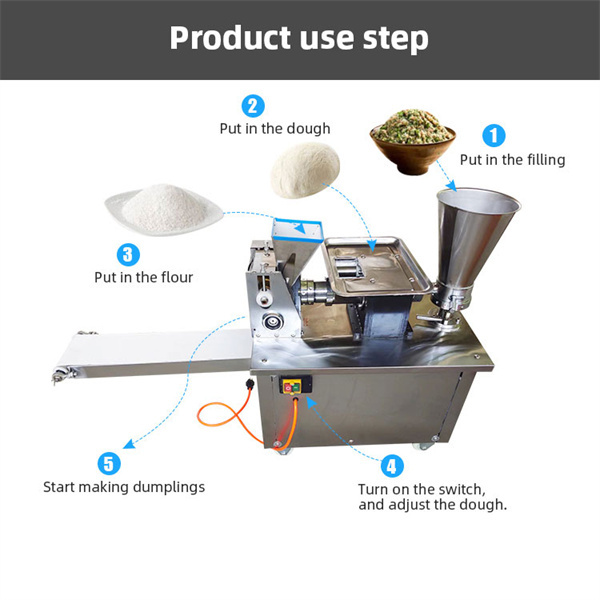 Product use step

2
Put in the dough

1
Put in the filling

3
Put in the flour

5
Start making dumplings

4
Turn on the switch, and adjust the dough.