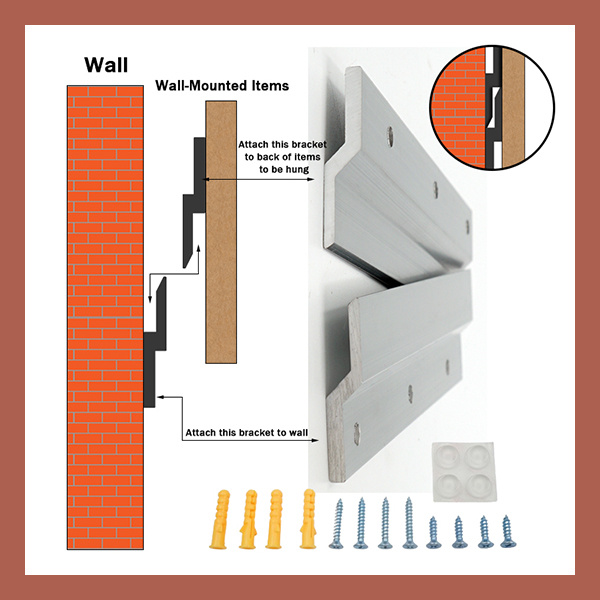 Wall

Wall-Mounted Items

Attach this bracket to back of items to be hung

Attach this bracket to wall