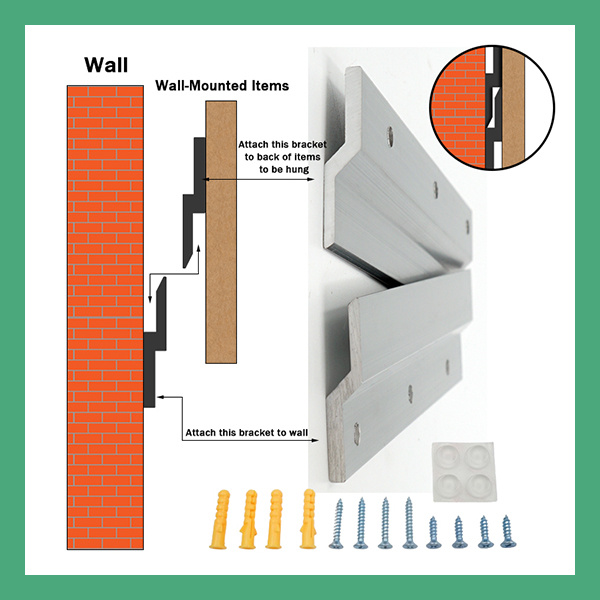 Wall

Wall-Mounted Items

Attach this bracket to back of items to be hung

Attach this bracket to wall