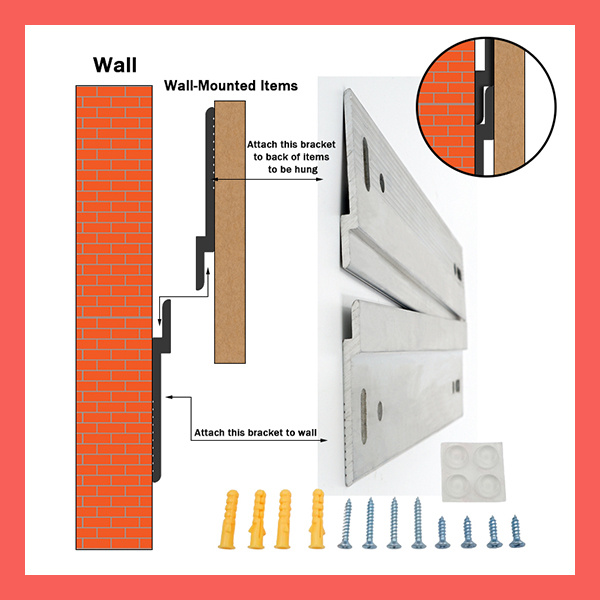 Wall

Wall-Mounted Items

Attach this bracket to back of items to be hung

Attach this bracket to wall