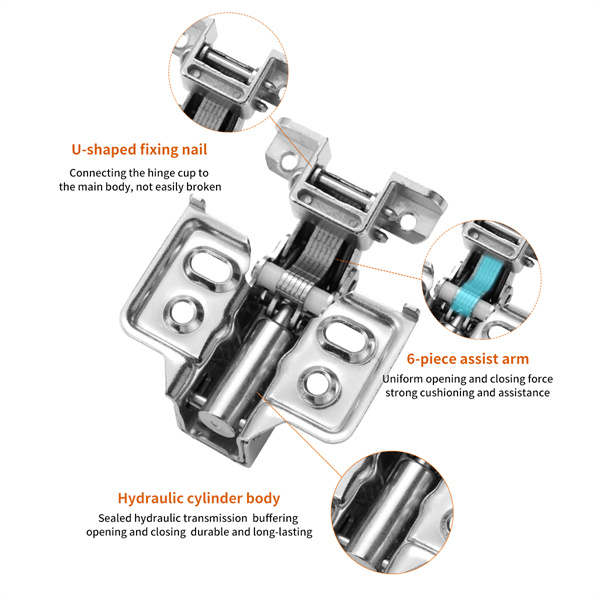 U-shaped fixing nail

Connecting the hinge cup to the main body, not easily broken

6-piece assist arm

Uniform opening and closing force strong cushioning and assistance

Hydraulic cylinder body

Sealed hydraulic transmission buffering opening and closing durable and long-lasting