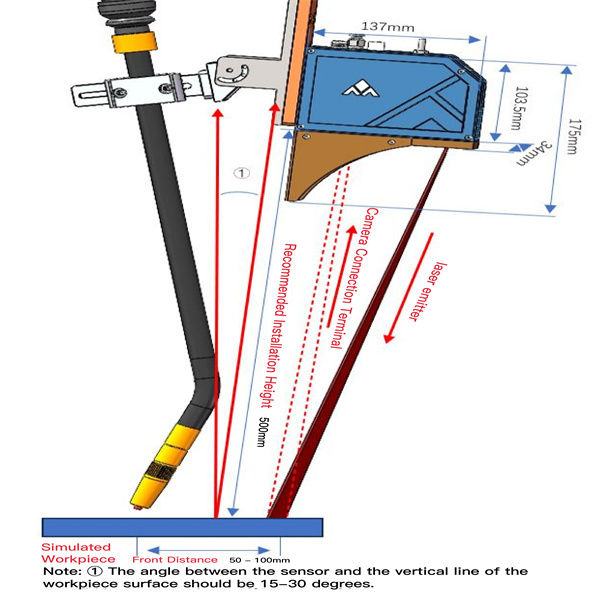 137mm

103.5mm

175mm

34mm

①

Camera Connection Terminal

laser emitter

Recommended Installation Height

500mm

Simulated Workpiece

Front Distance

50 – 100mm

Note: ① The angle between the sensor and the vertical line of the workpiece surface should be 15–30 degrees.