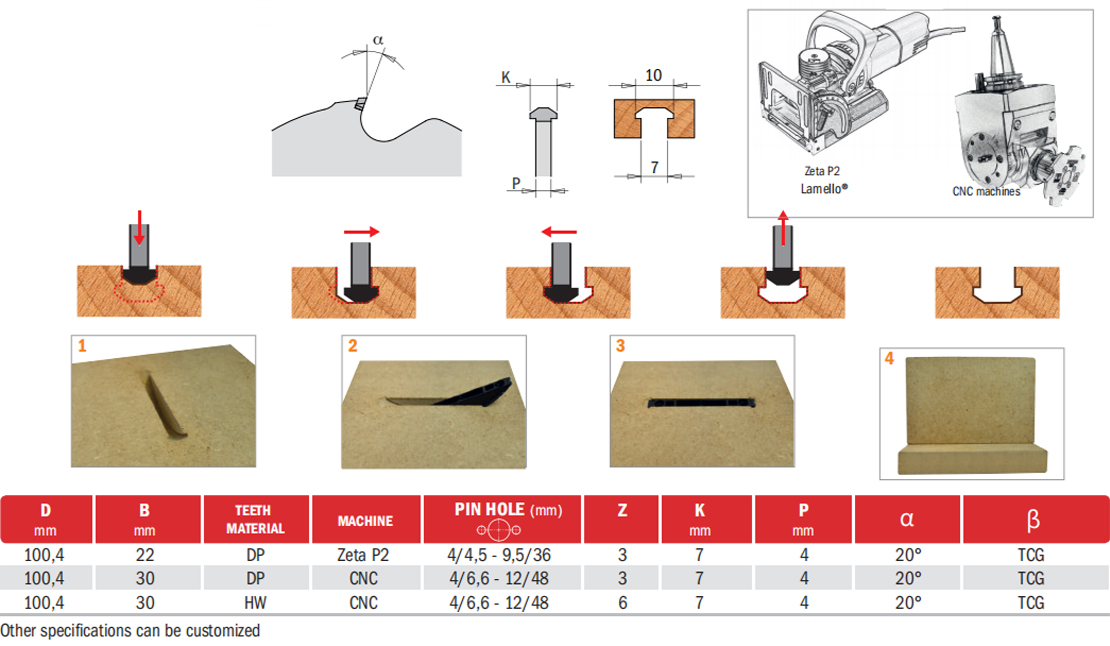 α

K

P

10

7

Zeta P2
Lamello®

CNC machines

1

2

3

4

| D mm | B mm | TEETH MATERIAL | MACHINE | PIN HOLE (mm) | Z | K mm | P mm | α | β |
|---|---|---|---|---|---|---|---|---|---|
| 100,4 | 22 | DP | Zeta P2 | 4/4,5 - 9,5/36 | 3 | 7 | 4 | 20° | TCG |
| 100,4 | 30 | DP | CNC | 4/6,6 - 12/48 | 3 | 7 | 4 | 20° | TCG |
| 100,4 | 30 | HW | CNC | 4/6,6 - 12/48 | 6 | 7 | 4 | 20° | TCG |

Other specifications can be customized