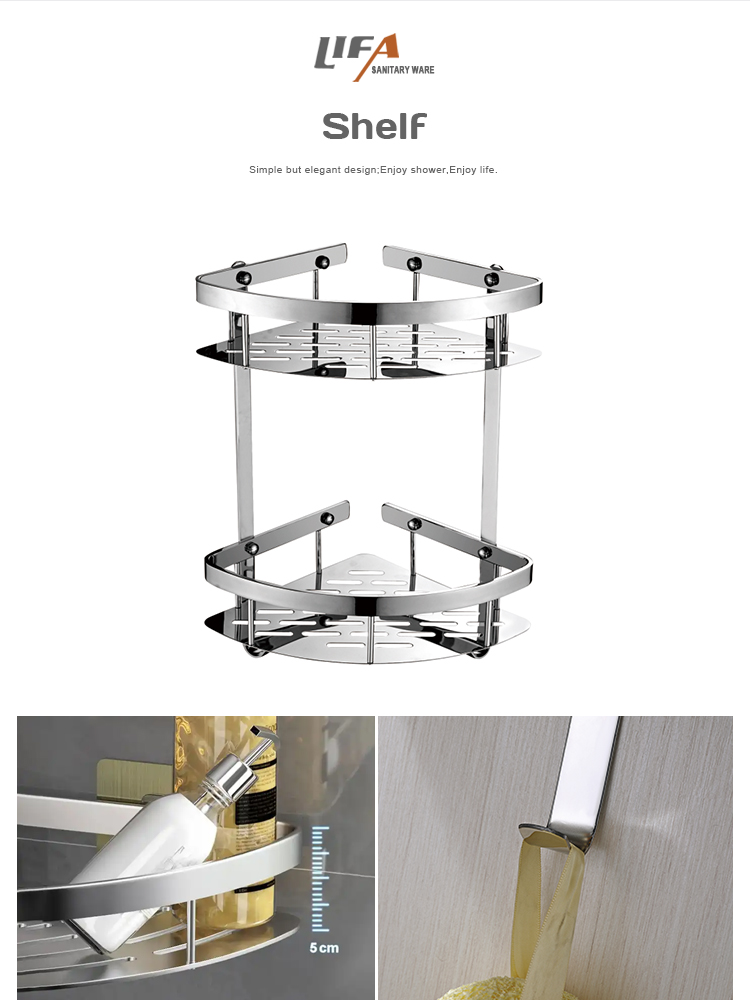 LIFA
SANITARY WARE

Shelf

Simple but elegant design;Enjoy shower,Enjoy life.

5cm